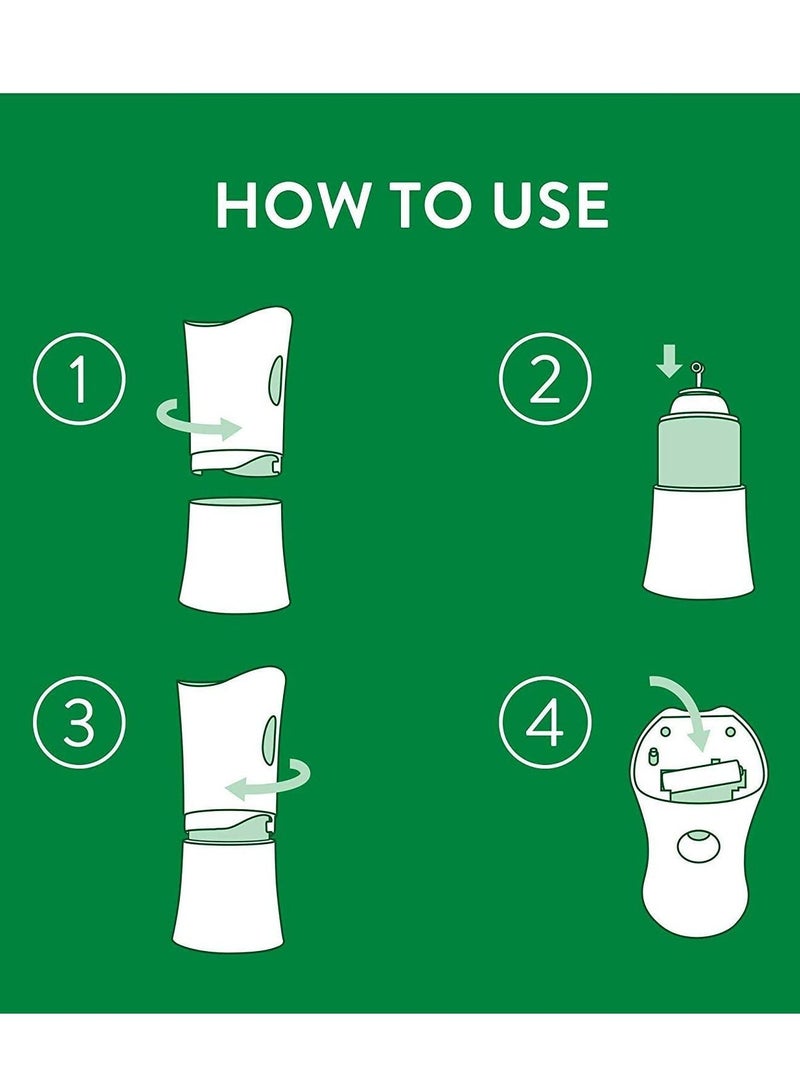 HOW TO USE

1

2

3

4