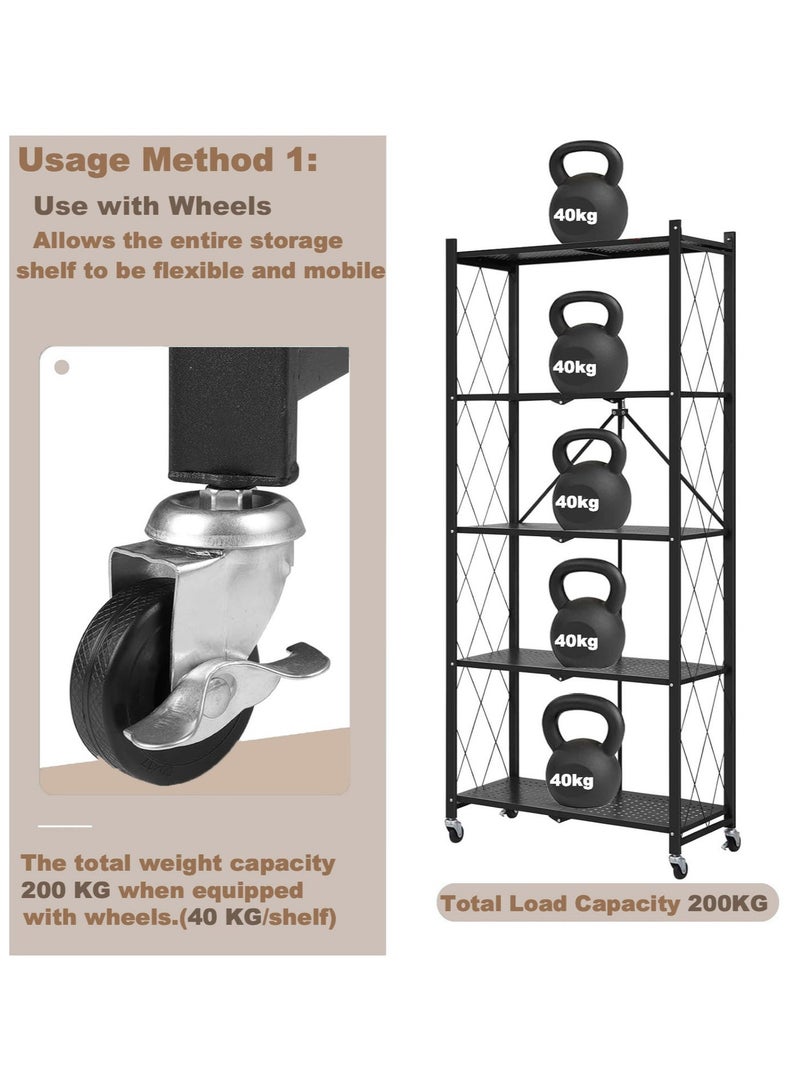 Usage Method 1:

Use with Wheels

Allows the entire storage shelf to be flexible and mobile

The total weight capacity 200 KG when equipped with wheels.(40 KG/shelf)

40kg

40kg

40kg

40kg

40kg

Total Load Capacity 200KG