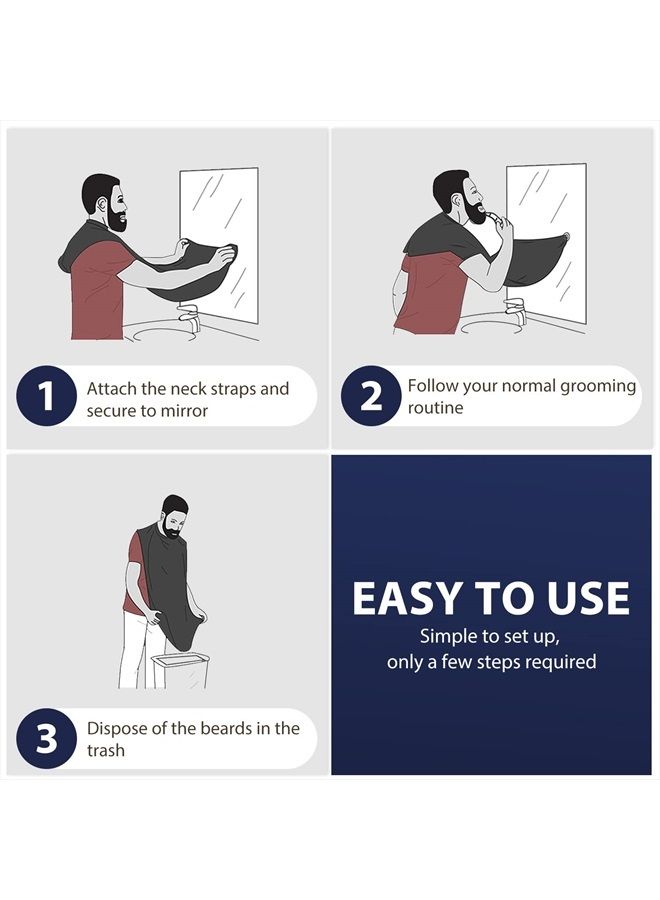 1 Attach the neck straps and secure to mirror

2 Follow your normal grooming routine

3 Dispose of the beards in the trash

EASY TO USE

Simple to set up, only a few steps required