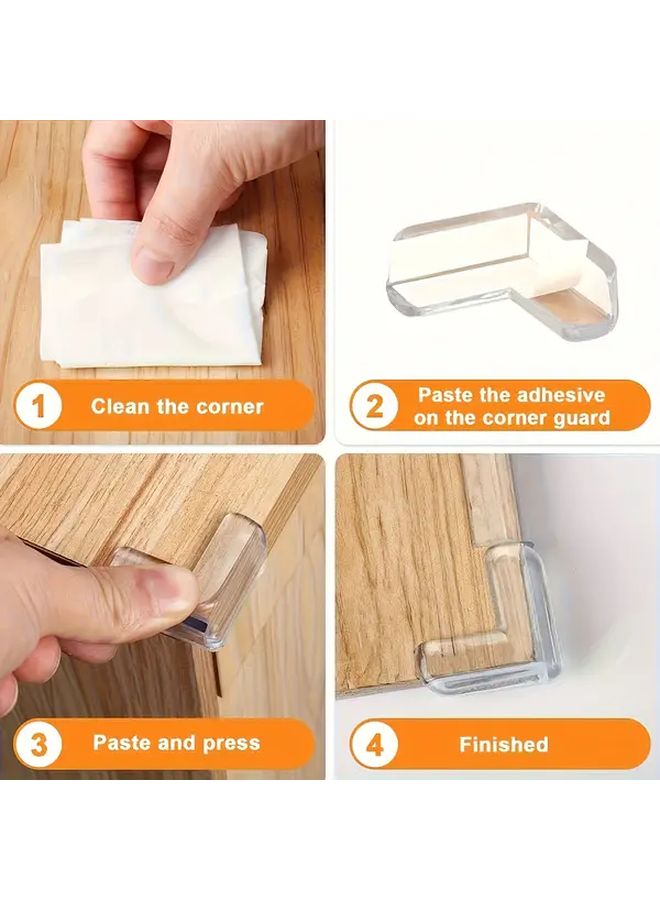 1 Clean the corner

2 Paste the adhesive on the corner guard

3 Paste and press

4 Finished