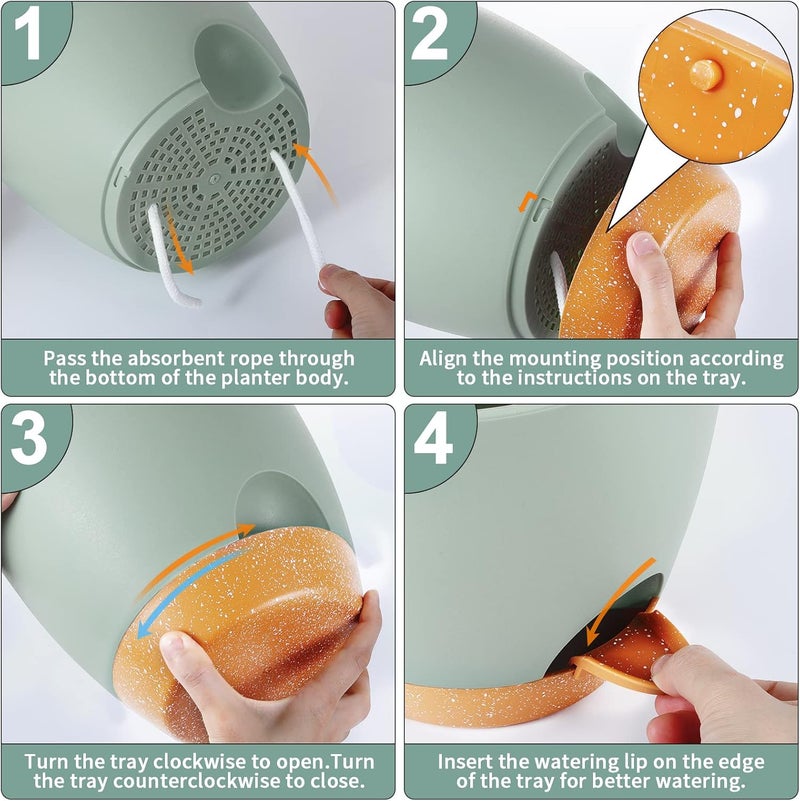 1

Pass the absorbent rope through the bottom of the planter body.

2

Align the mounting position according to the instructions on the tray.

3

Turn the tray clockwise to open.Turn the tray counterclockwise to close.

4

Insert the watering lip on the edge of the tray for better watering.