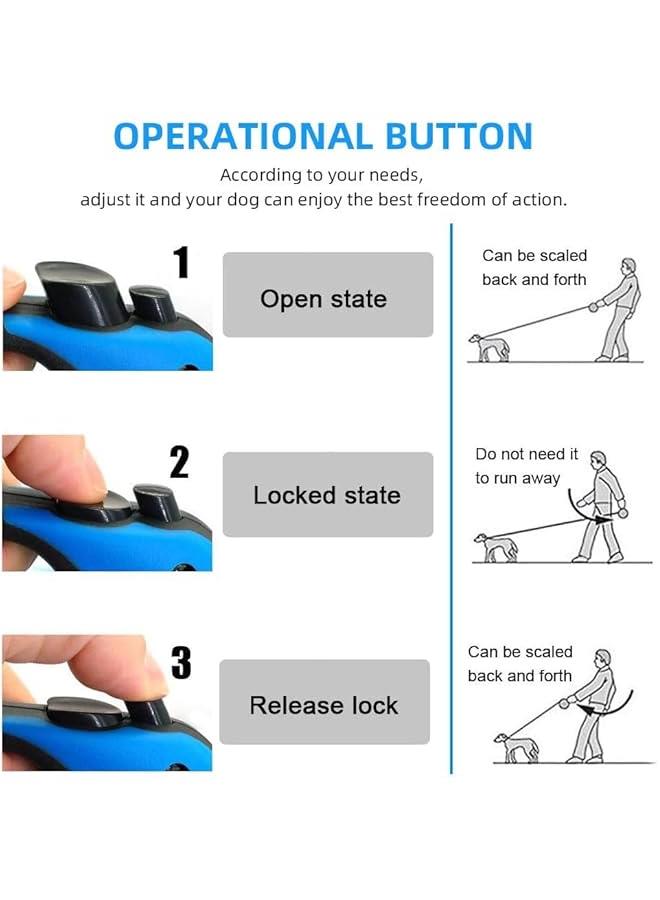 OPERATIONAL BUTTON

According to your needs, adjust it and your dog can enjoy the best freedom of action.

1

Open state

Can be scaled back and forth

2

Locked state

Do not need it to run away

3

Release lock

Can be scaled back and forth