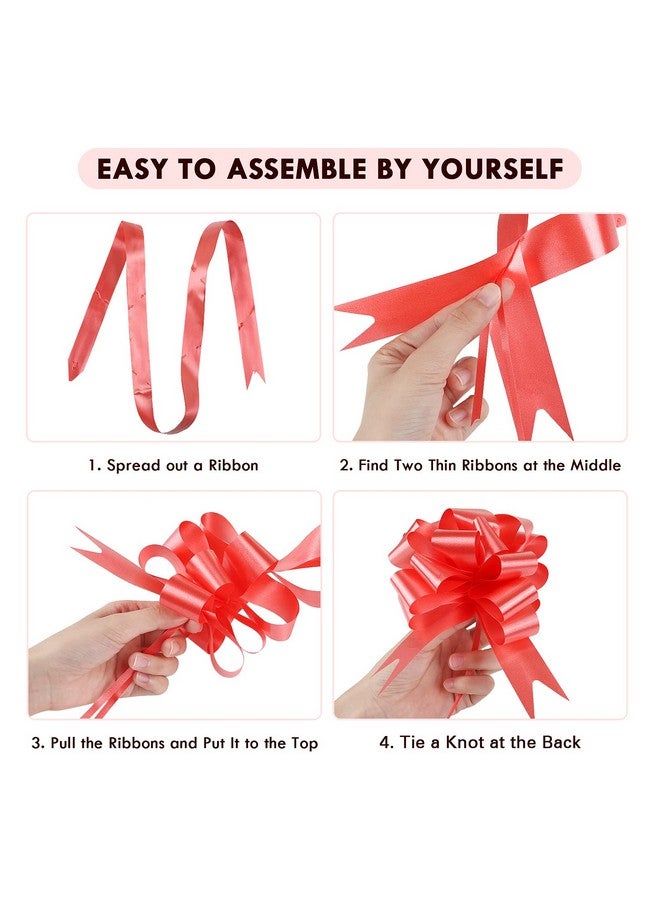 EASY TO ASSEMBLE BY YOURSELF

1. Spread out a Ribbon

2. Find Two Thin Ribbons at the Middle

3. Pull the Ribbons and Put It to the Top

4. Tie a Knot at the Back