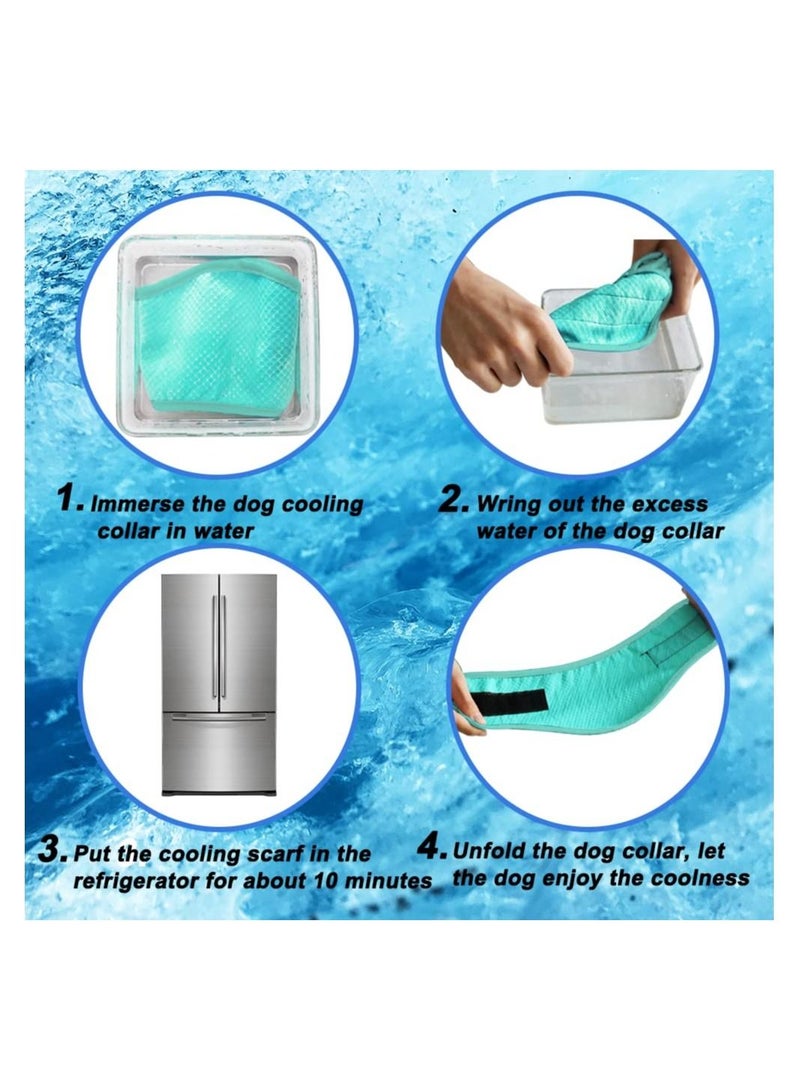 1. Immerse the dog cooling collar in water

2. Wring out the excess water of the dog collar

3. Put the cooling scarf in the refrigerator for about 10 minutes

4. Unfold the dog collar, let the dog enjoy the coolness