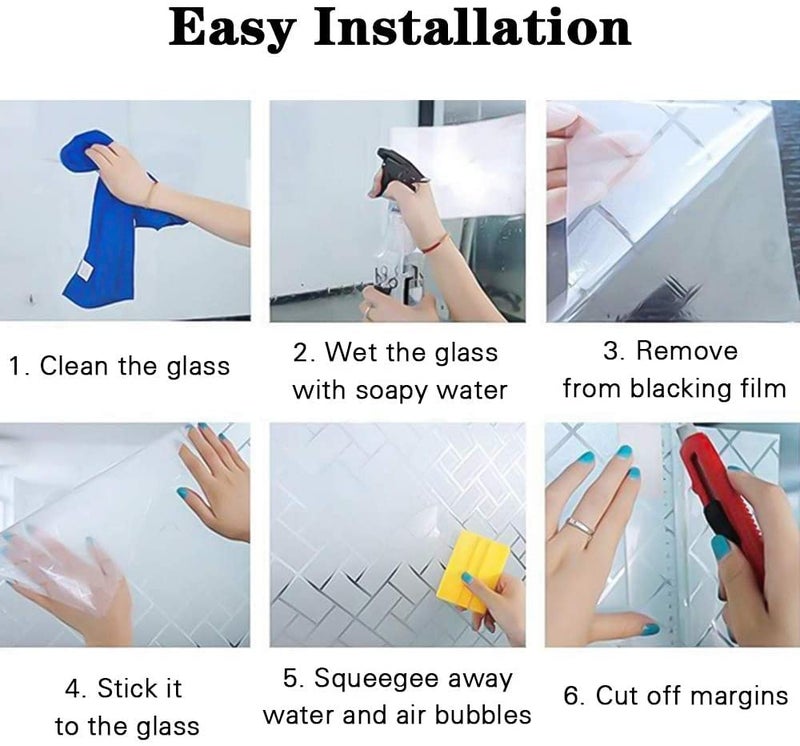 Easy Installation

1. Clean the glass

2. Wet the glass with soapy water

3. Remove from blacking film

4. Stick it to the glass

5. Squeegee away water and air bubbles

6. Cut off margins