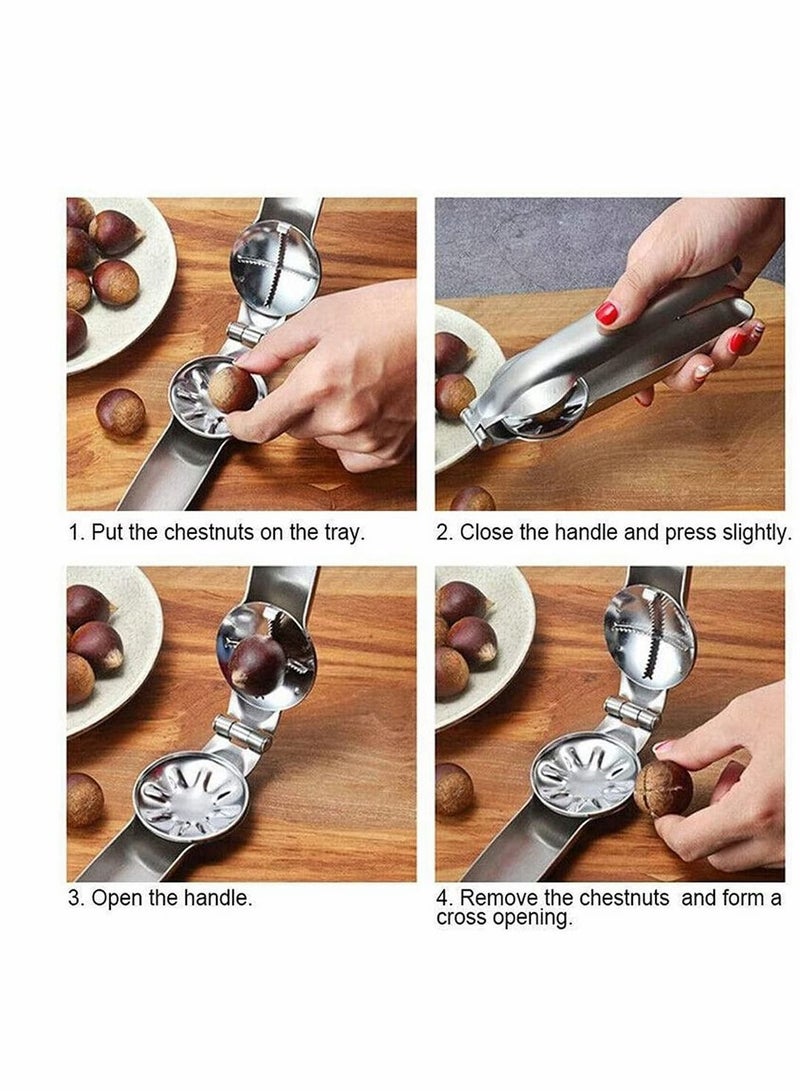 1. Put the chestnuts on the tray.

2. Close the handle and press slightly.

3. Open the handle.

4. Remove the chestnuts and form a cross opening.