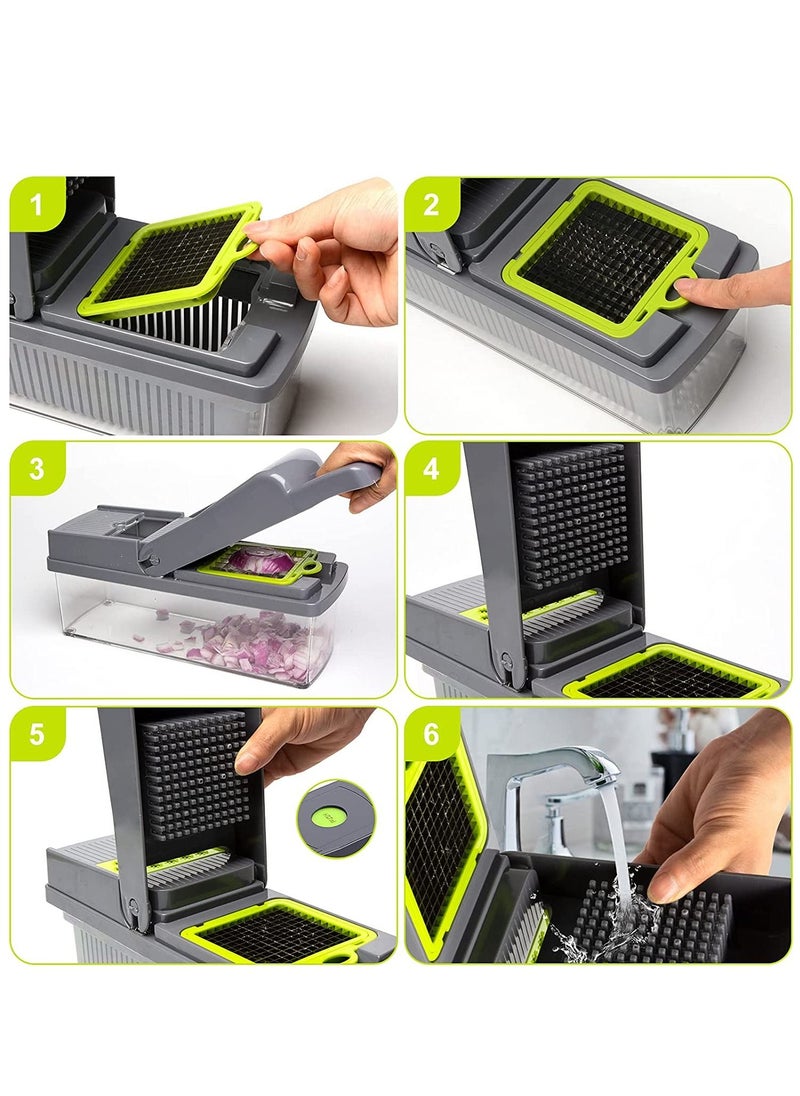 1

2

3

4

5

6