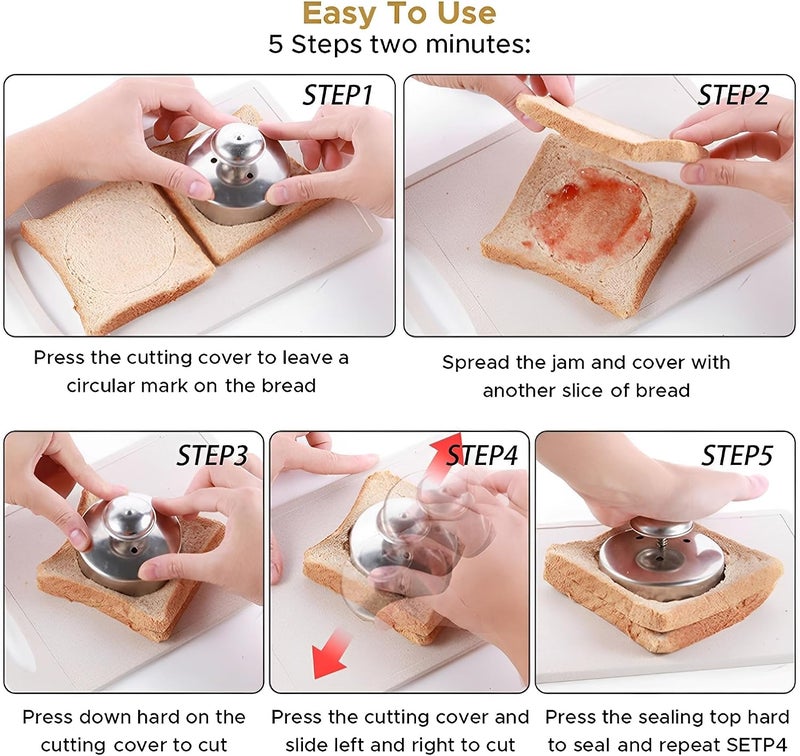 Easy To Use
5 Steps two minutes:

STEP1

Press the cutting cover to leave a circular mark on the bread

STEP2

Spread the jam and cover with another slice of bread

STEP3

Press down hard on the cutting cover to cut

STEP4

Press the cutting cover and slide left and right to cut

STEP5

Press the sealing top hard to seal and repeat SETP4