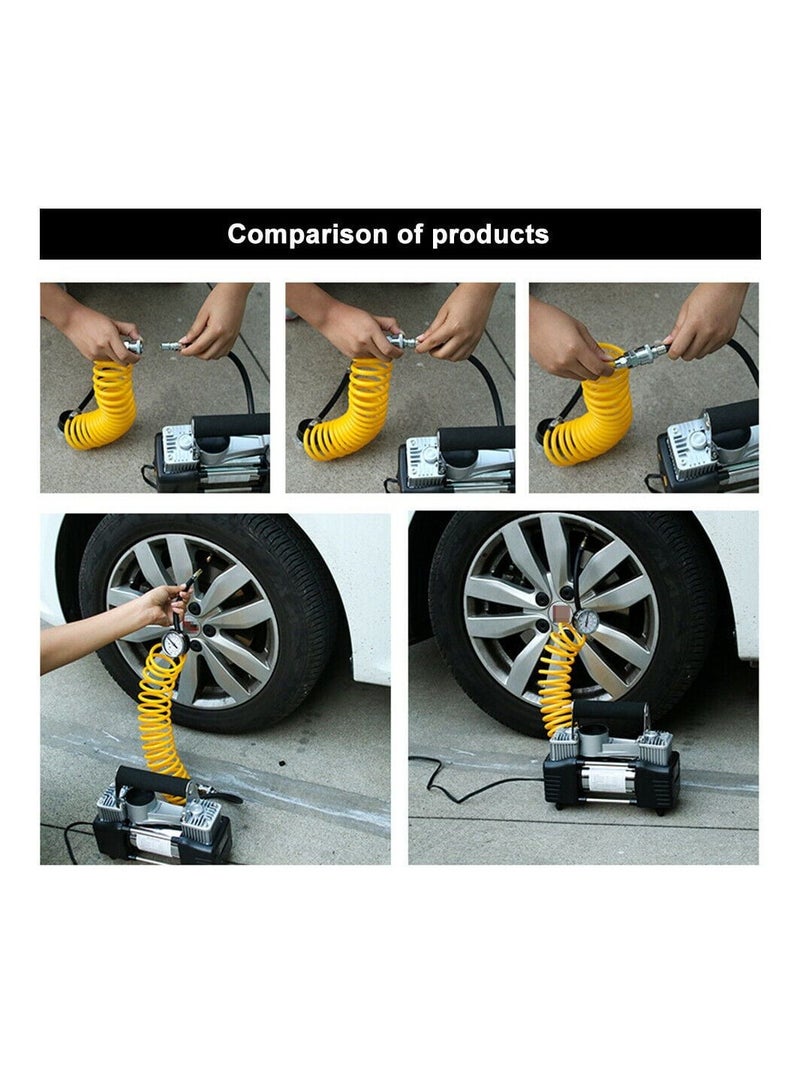 Comparison of products