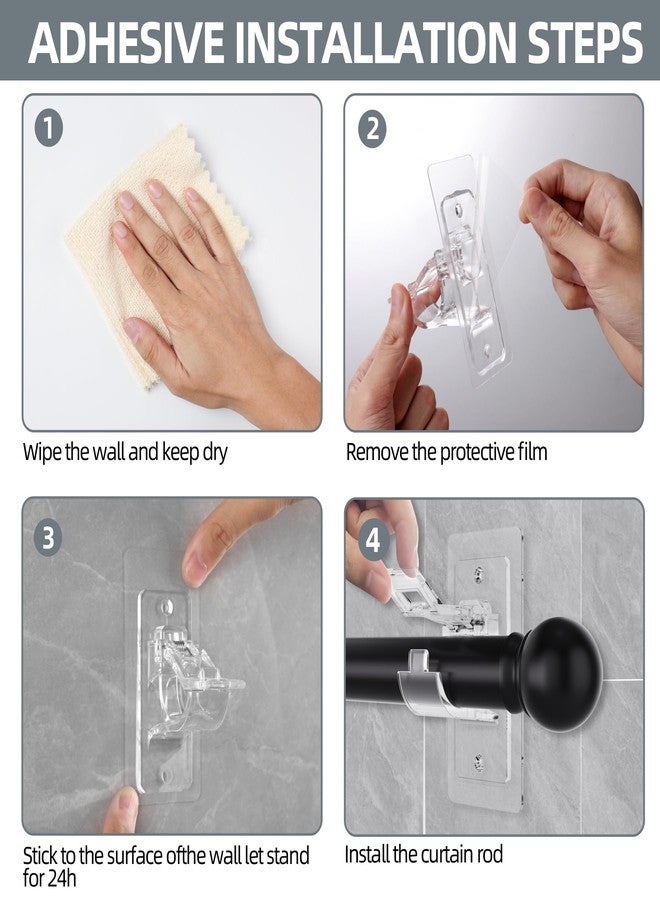 ADHESIVE INSTALLATION STEPS

1

Wipe the wall and keep dry

2

Remove the protective film

3

Stick to the surface ofthe wall let stand for 24h

4

Install the curtain rod