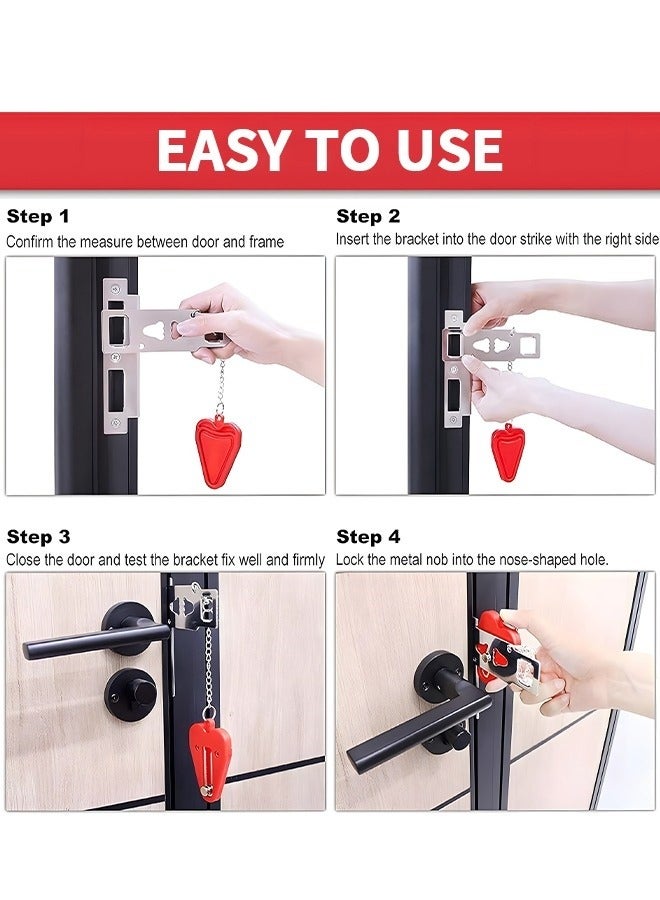 EASY TO USE

Step 1
Confirm the measure between door and frame

Step 2
Insert the bracket into the door strike with the right side

Step 3
Close the door and test the bracket fix well and firmly

Step 4
Lock the metal nob into the nose-shaped hole.