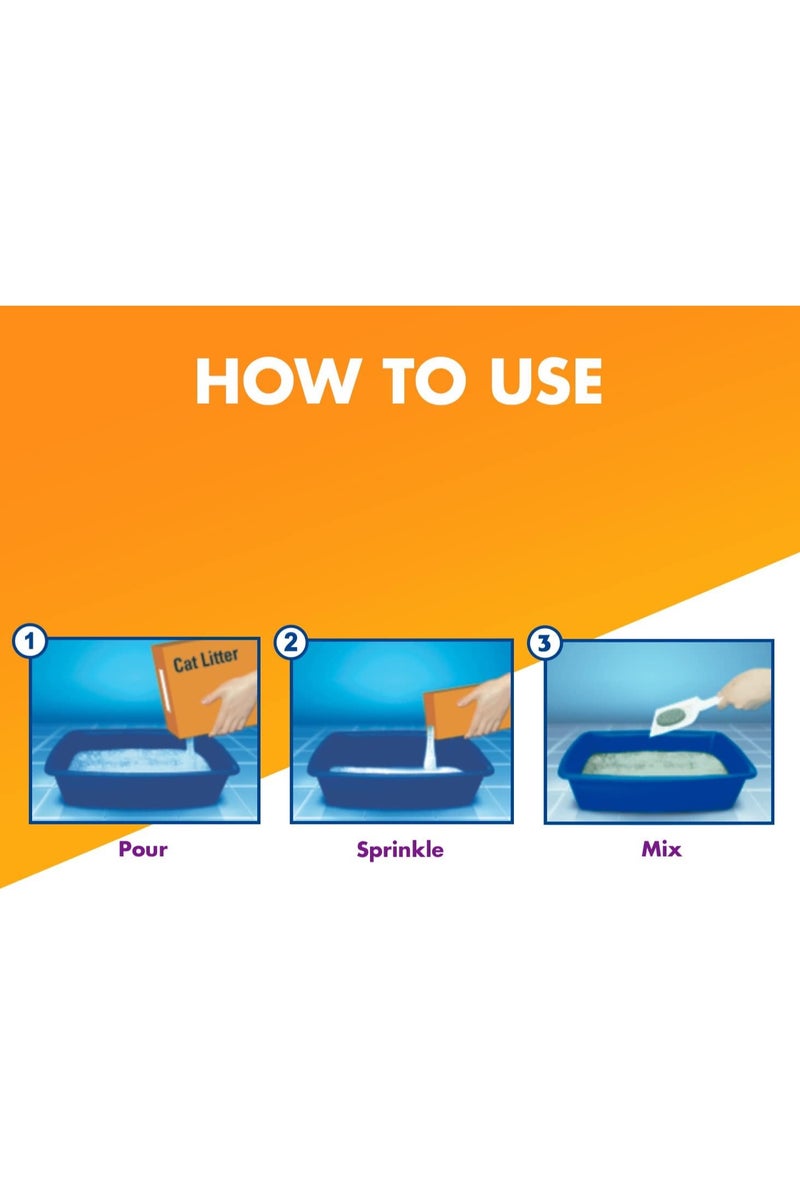 HOW TO USE

1

Cat Litter

Pour

2

Sprinkle

3

Mix