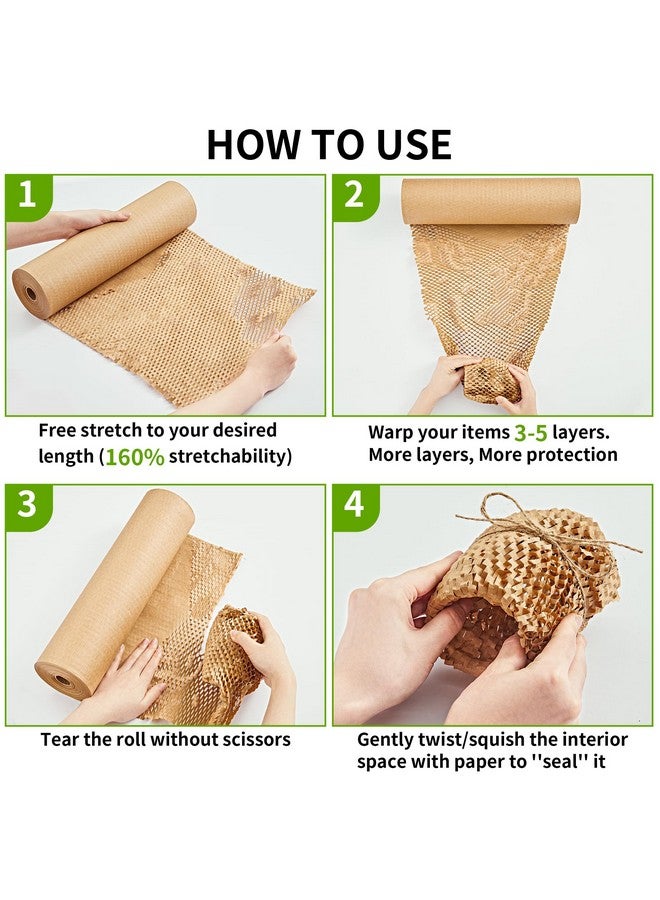 HOW TO USE

1

Free stretch to your desired length (160% stretchability)

2

Warp your items 3-5 layers. More layers, More protection

3

Tear the roll without scissors

4

Gently twist/squish the interior space with paper to ''seal'' it