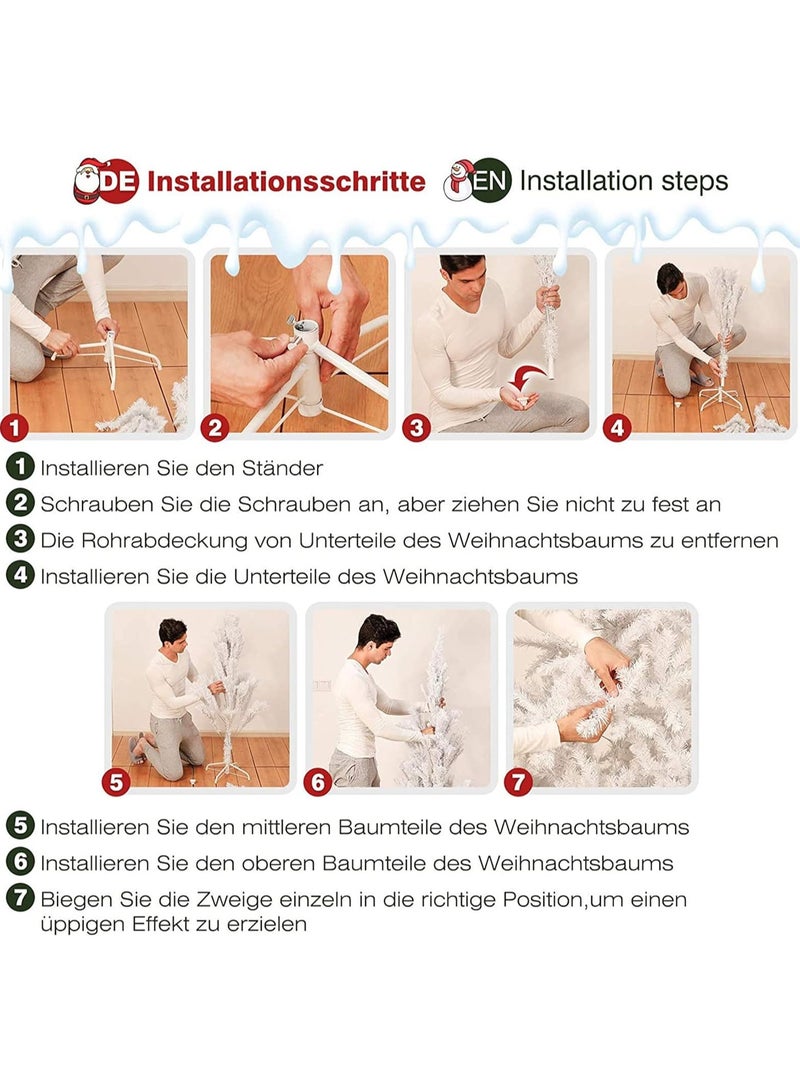 DE Installationsschritte EN Installation steps

1 2 3 4

1 Installieren Sie den Ständer
2 Schrauben Sie die Schrauben an, aber ziehen Sie nicht zu fest an
3 Die Rohrabdeckung von Unterteile des Weihnachtsbaums zu entfernen
4 Installieren Sie die Unterteile des Weihnachtsbaums

5 6 7

5 Installieren Sie den mittleren Baumteile des Weihnachtsbaums
6 Installieren Sie den oberen Baumteile des Weihnachtsbaums
7 Biegen Sie die Zweige einzeln in die richtige Position,um einen üppigen Effekt zu erzielen