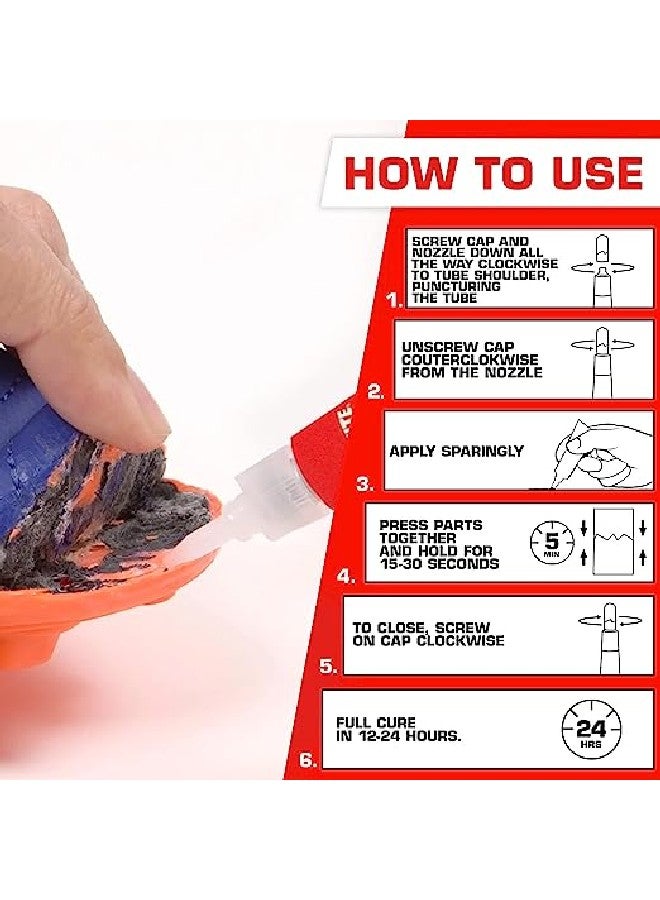 HOW TO USE

1. SCREW CAP AND NOZZLE DOWN ALL THE WAY CLOCKWISE TO TUBE SHOULDER, PUNCTURING THE TUBE

2. UNSCREW CAP COUTERCLOKWISE FROM THE NOZZLE

3. APPLY SPARINGLY

4. PRESS PARTS TOGETHER AND HOLD FOR 15-30 SECONDS

5 MIN

5. TO CLOSE, SCREW ON CAP CLOCKWISE

6. FULL CURE IN 12-24 HOURS.

24 HRS