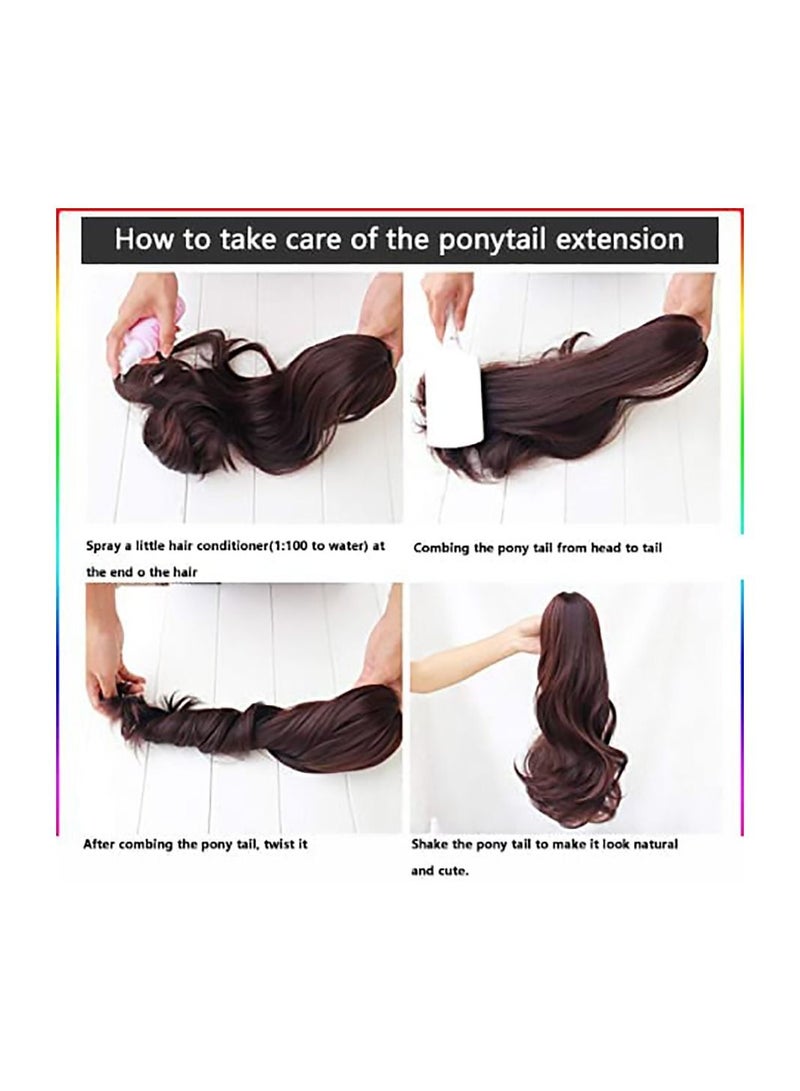 How to take care of the ponytail extension

Spray a little hair conditioner(1:100 to water) at the end o the hair

Combing the pony tail from head to tail

After combing the pony tail, twist it

Shake the pony tail to make it look natural and cute.