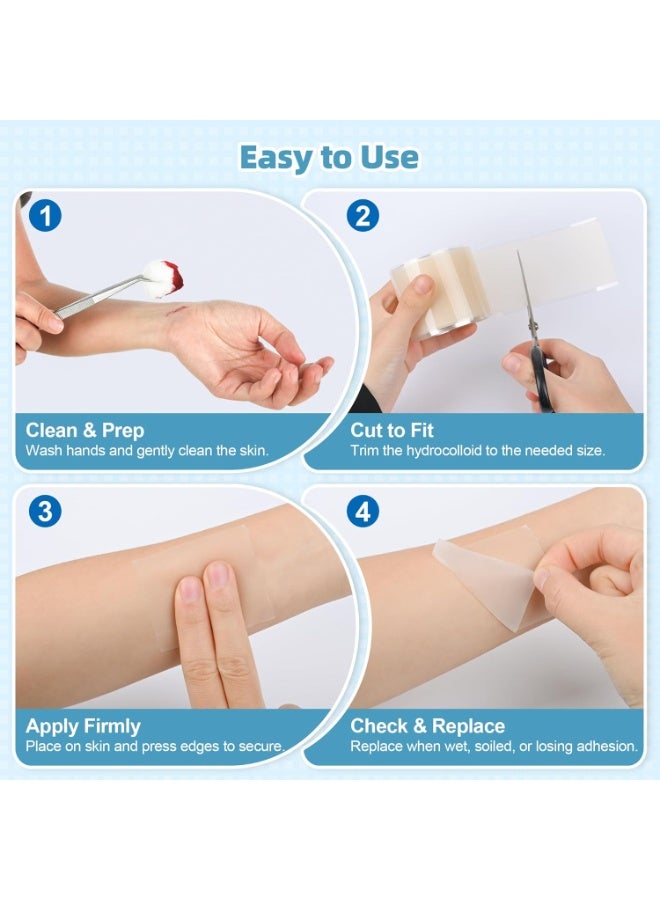 Easy to Use

1
Clean & Prep
Wash hands and gently clean the skin.

2
Cut to Fit
Trim the hydrocolloid to the needed size.

3
Apply Firmly
Place on skin and press edges to secure.

4
Check & Replace
Replace when wet, soiled, or losing adhesion.