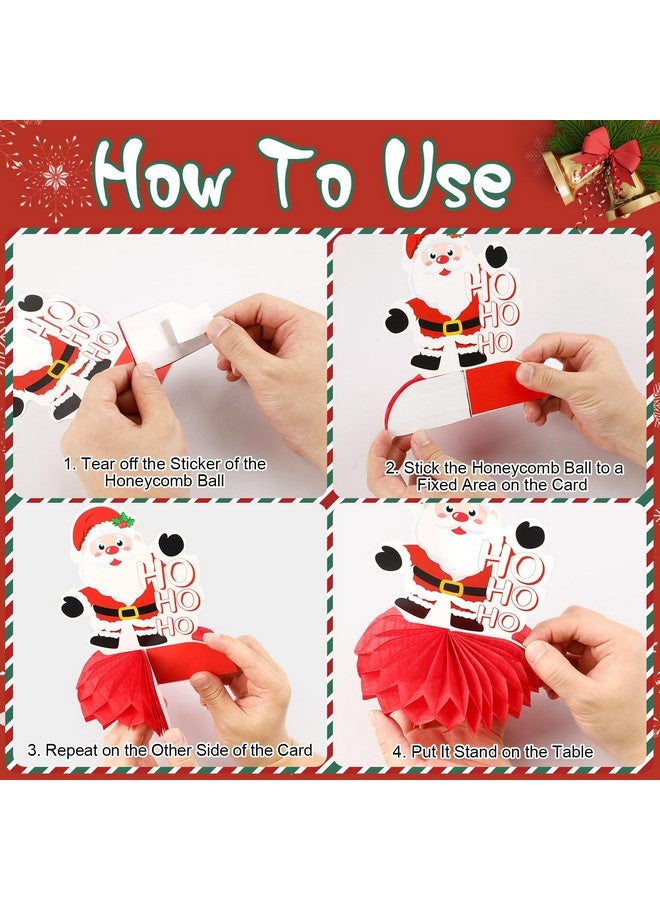 How To Use

HO
HO
HO

1. Tear off the Sticker of the Honeycomb Ball

HO
HO
HO

2. Stick the Honeycomb Ball to a Fixed Area on the Card

HO
HO
HO

3. Repeat on the Other Side of the Card

HO
HO
HO

4. Put It Stand on the Table