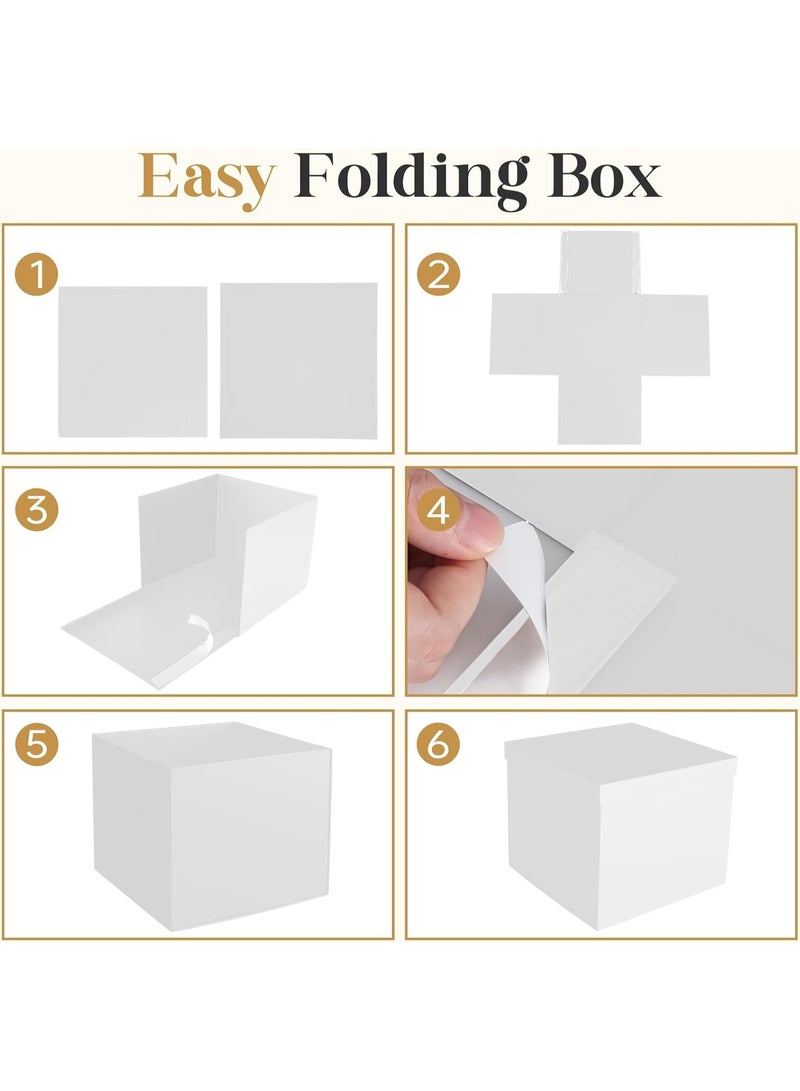 Easy Folding Box

1

2

3

4

5

6