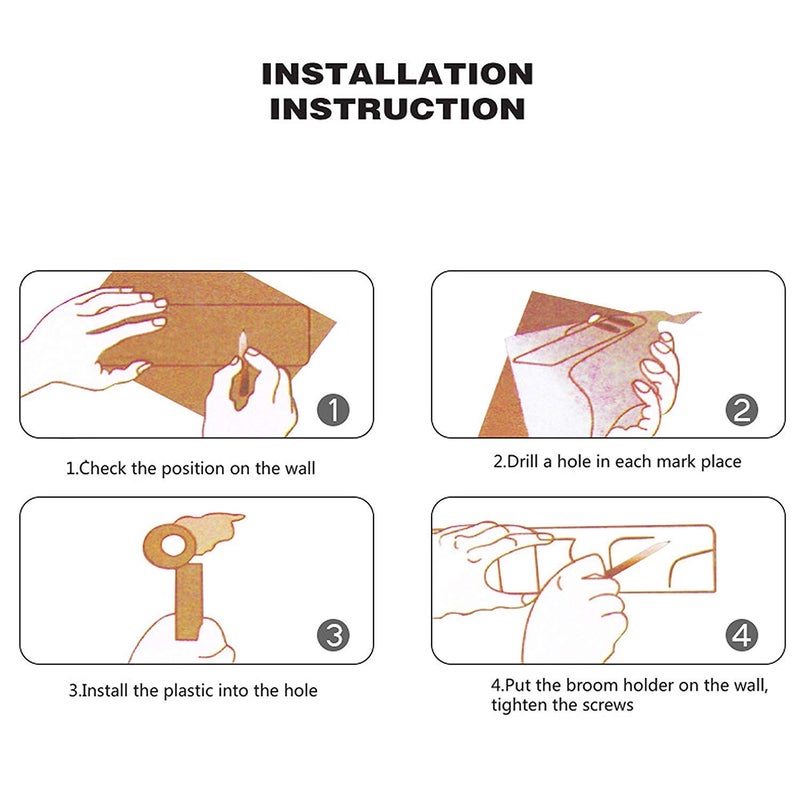 INSTALLATION
INSTRUCTION

1

1.Check the position on the wall

2

2.Drill a hole in each mark place

3

3.Install the plastic into the hole

4

4.Put the broom holder on the wall, tighten the screws