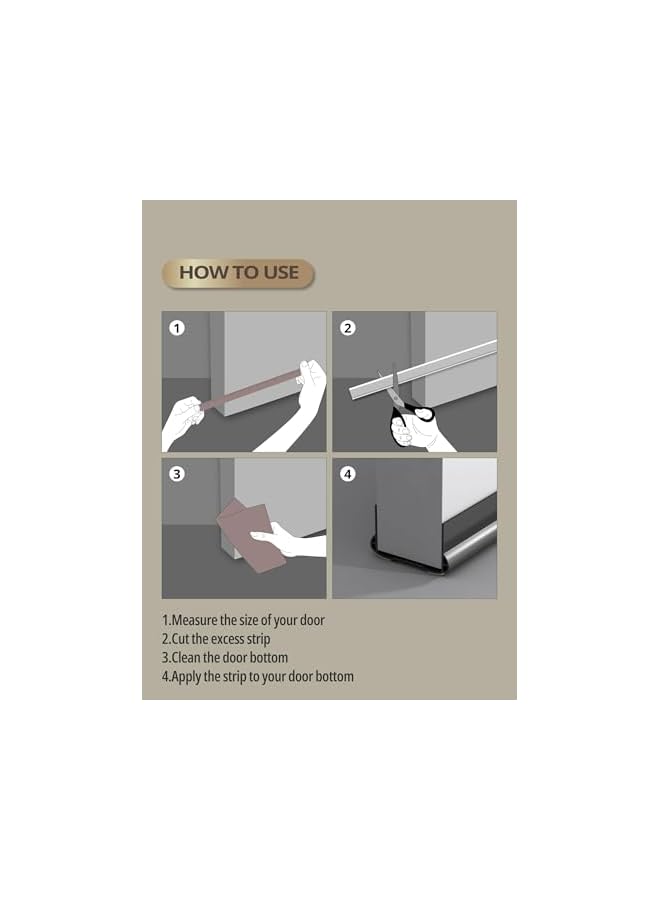 HOW TO USE

1

2

3

4

1.Measure the size of your door
2.Cut the excess strip
3.Clean the door bottom
4.Apply the strip to your door bottom