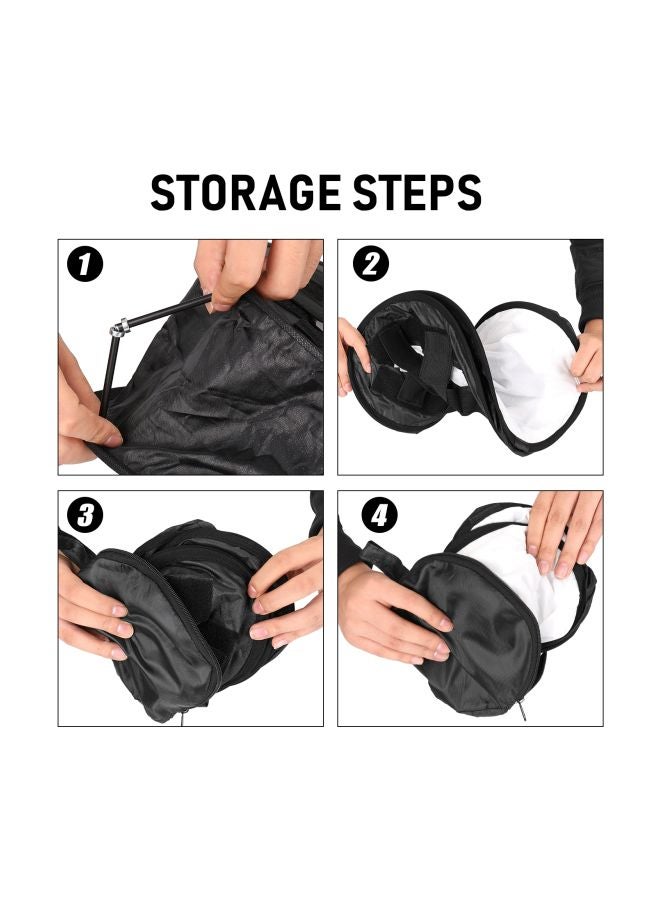 STORAGE STEPS

1

2

3

4