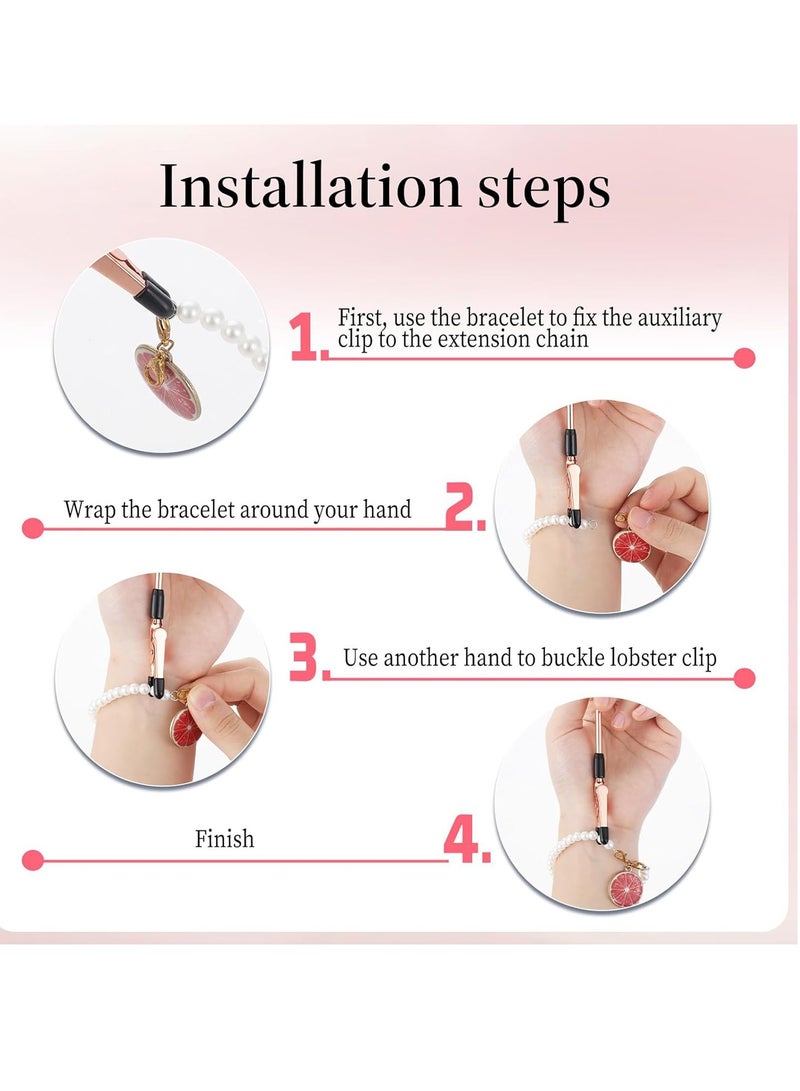 Installation steps

1. First, use the bracelet to fix the auxiliary clip to the extension chain

Wrap the bracelet around your hand 2.

3. Use another hand to buckle lobster clip

Finish 4.