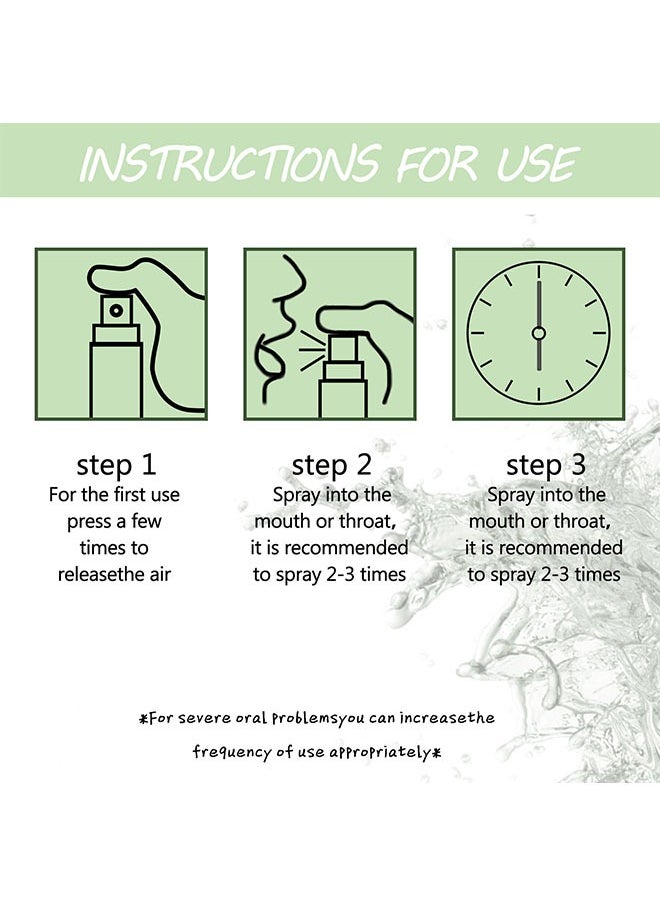 INSTRUCTIONS FOR USE

step 1
For the first use press a few times to releasethe air

step 2
Spray into the mouth or throat, it is recommended to spray 2-3 times

step 3
Spray into the mouth or throat, it is recommended to spray 2-3 times

*For severe oral problemsyou can increasethe frequency of use appropriately*