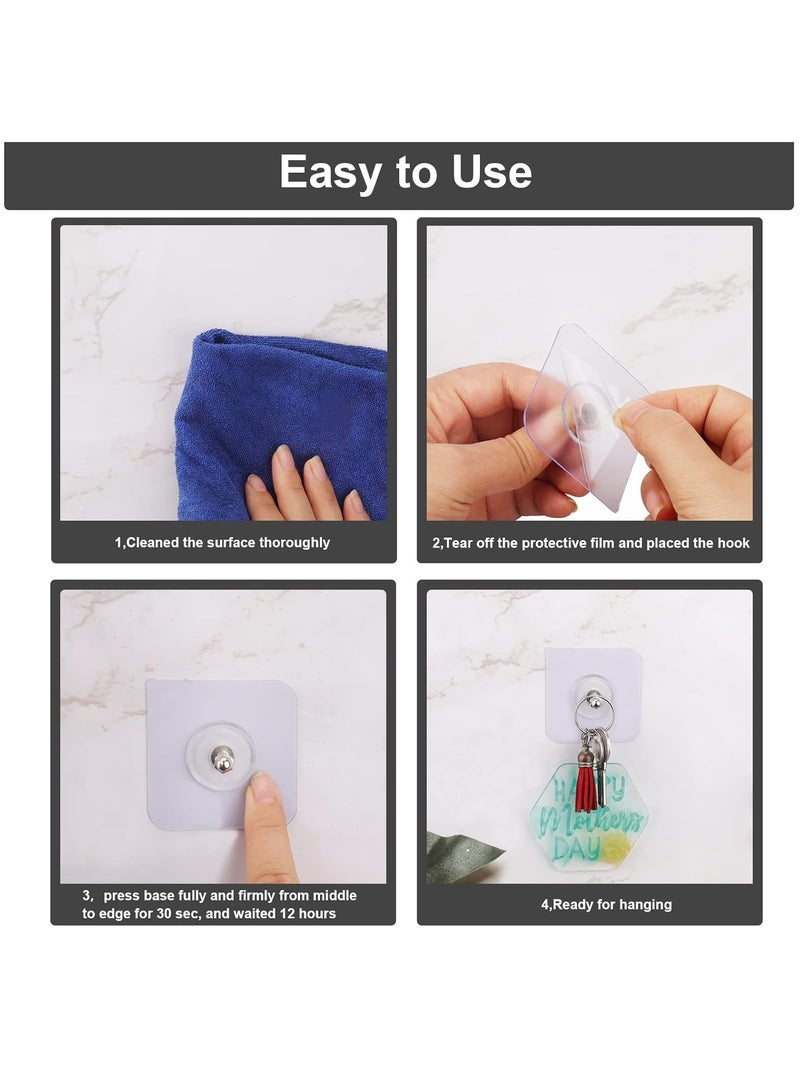 Easy to Use

1,Cleaned the surface thoroughly

2,Tear off the protective film and placed the hook

3, press base fully and firmly from middle to edge for 30 sec, and waited 12 hours

HAPPY Mothers DAY

4,Ready for hanging