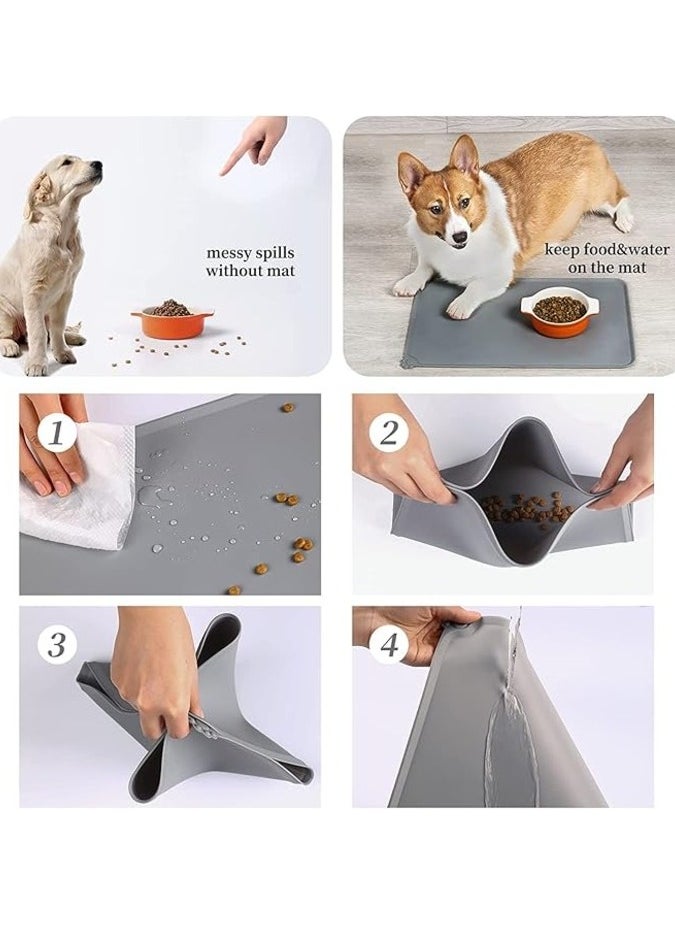 messy spills without mat

keep food&water on the mat

1

2

3

4