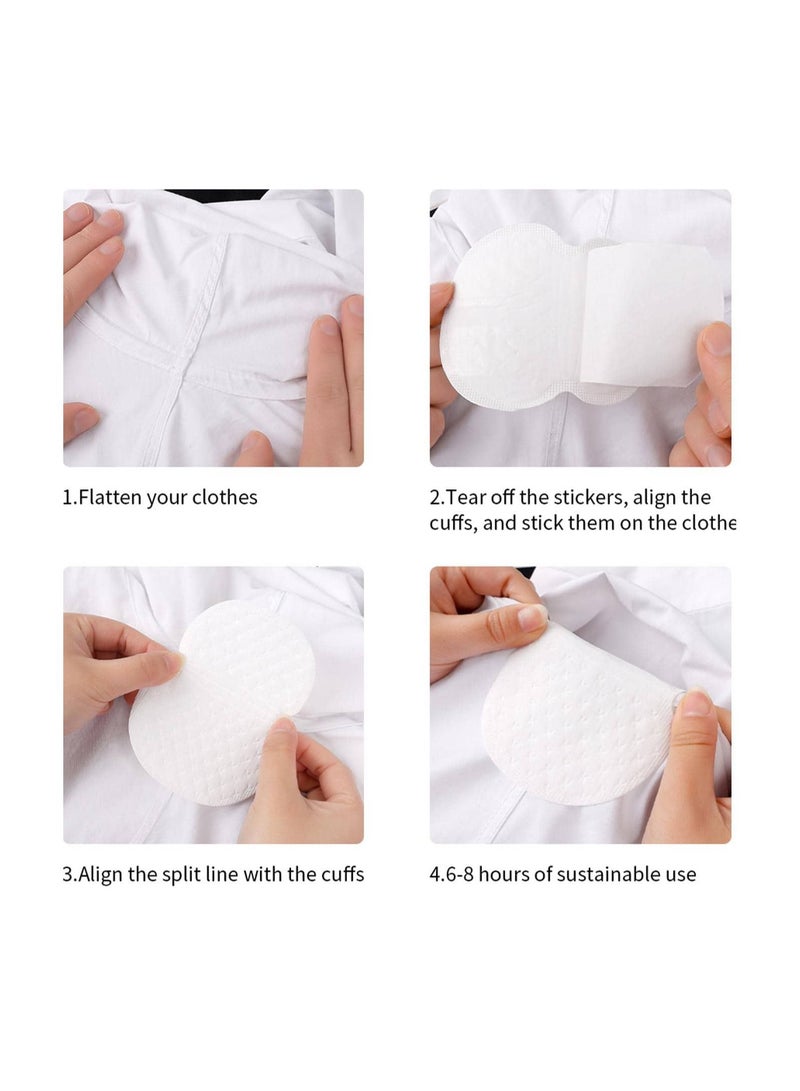 1.Flatten your clothes

2.Tear off the stickers, align the cuffs, and stick them on the clothe

3.Align the split line with the cuffs

4.6-8 hours of sustainable use