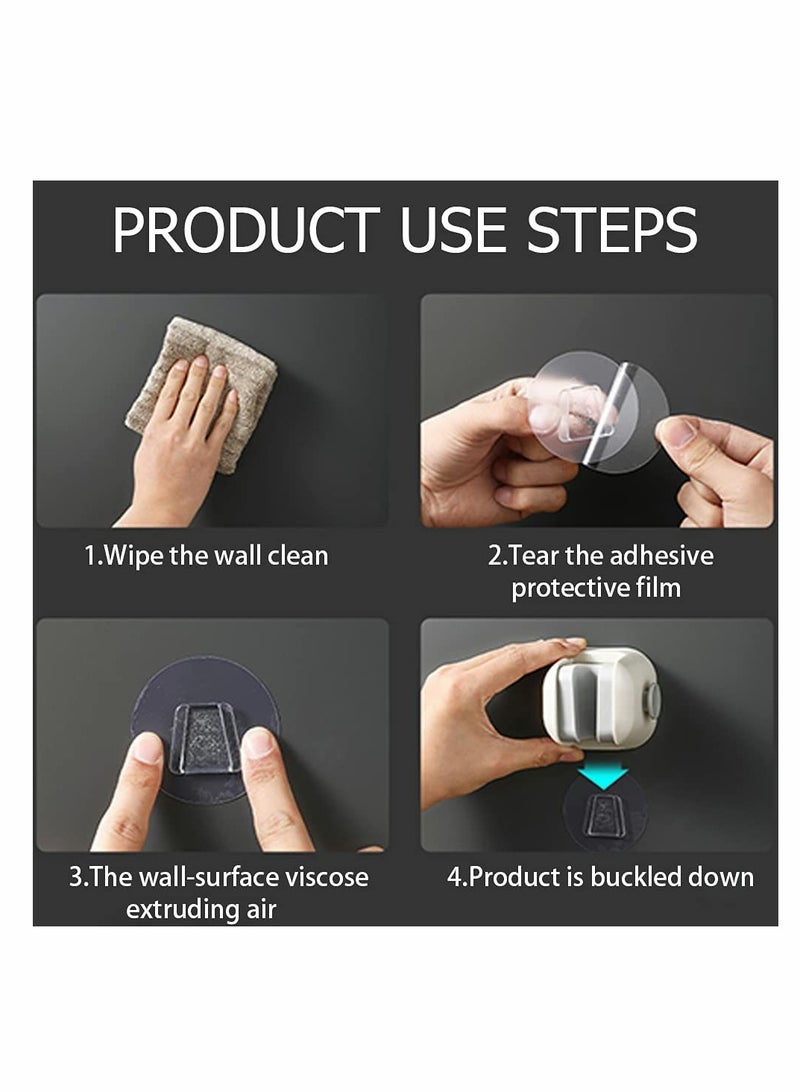 PRODUCT USE STEPS

1.Wipe the wall clean

2.Tear the adhesive protective film

3.The wall-surface viscose extruding air

4.Product is buckled down