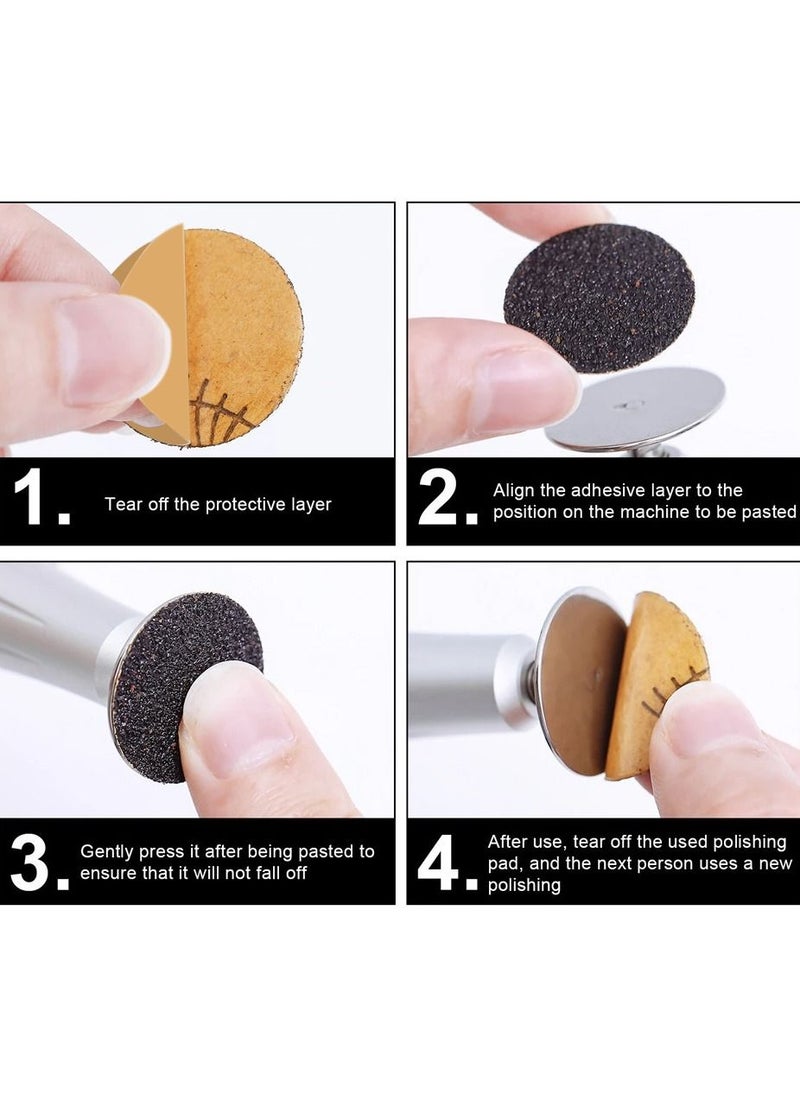 1. Tear off the protective layer

2. Align the adhesive layer to the position on the machine to be pasted

3. Gently press it after being pasted to ensure that it will not fall off

4. After use, tear off the used polishing pad, and the next person uses a new polishing