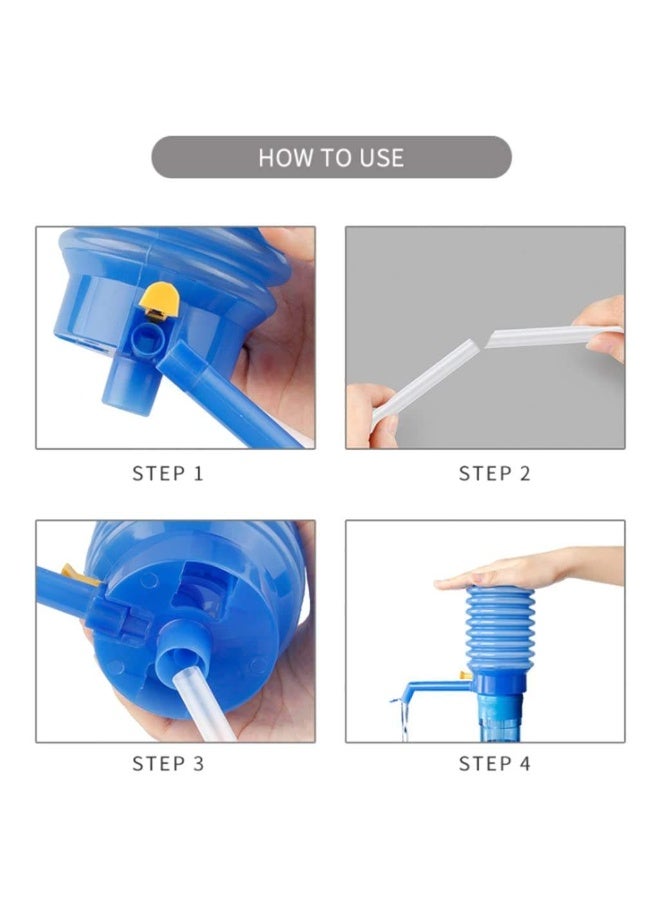 HOW TO USE

STEP 1

STEP 2

STEP 3

STEP 4