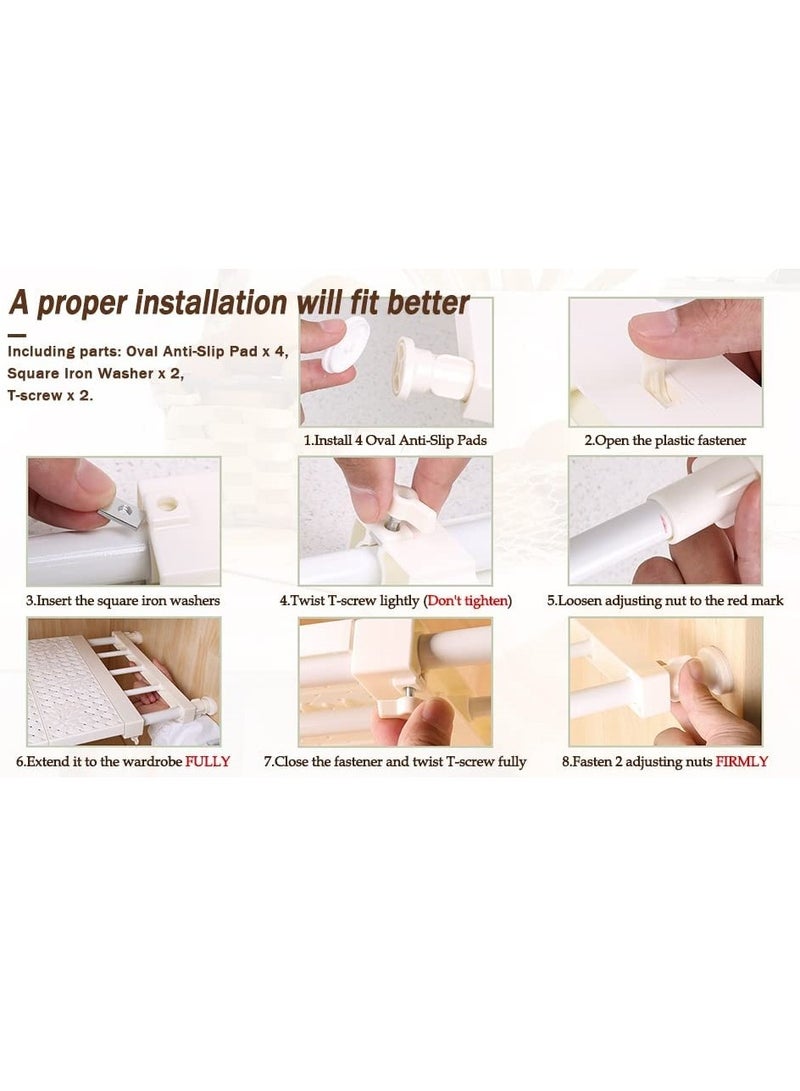 A proper installation will fit better

Including parts: Oval Anti-Slip Pad x 4,
Square Iron Washer x 2,
T-screw x 2.

1.Install 4 Oval Anti-Slip Pads

2.Open the plastic fastener

3.Insert the square iron washers

4.Twist T-screw lightly (Don't tighten)

5.Loosen adjusting nut to the red mark

6.Extend it to the wardrobe FULLY

7.Close the fastener and twist T-screw fully

8.Fasten 2 adjusting nuts FIRMLY