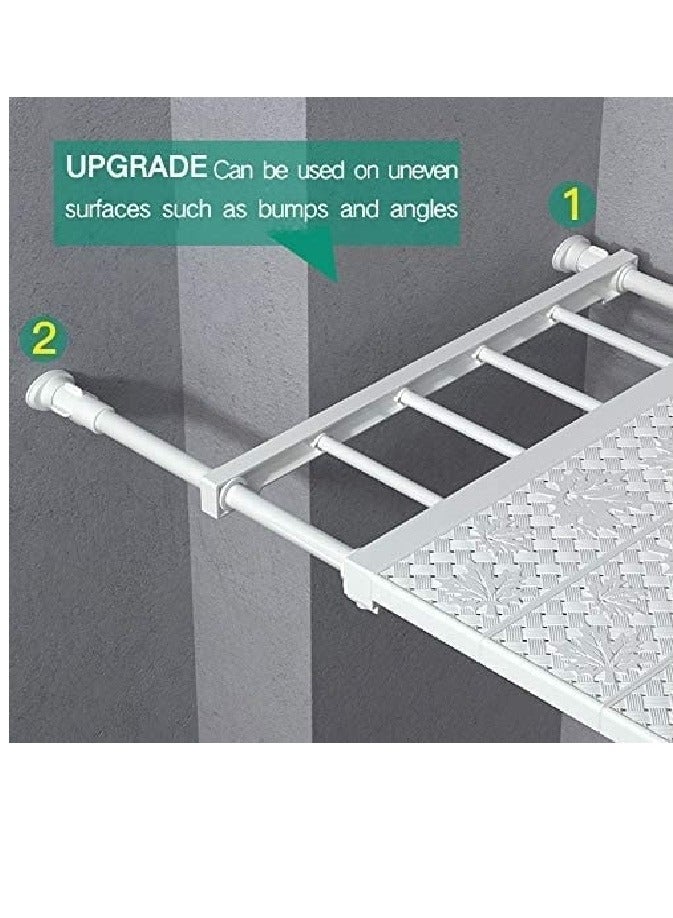 UPGRADE Can be used on uneven surfaces such as bumps and angles

1

2