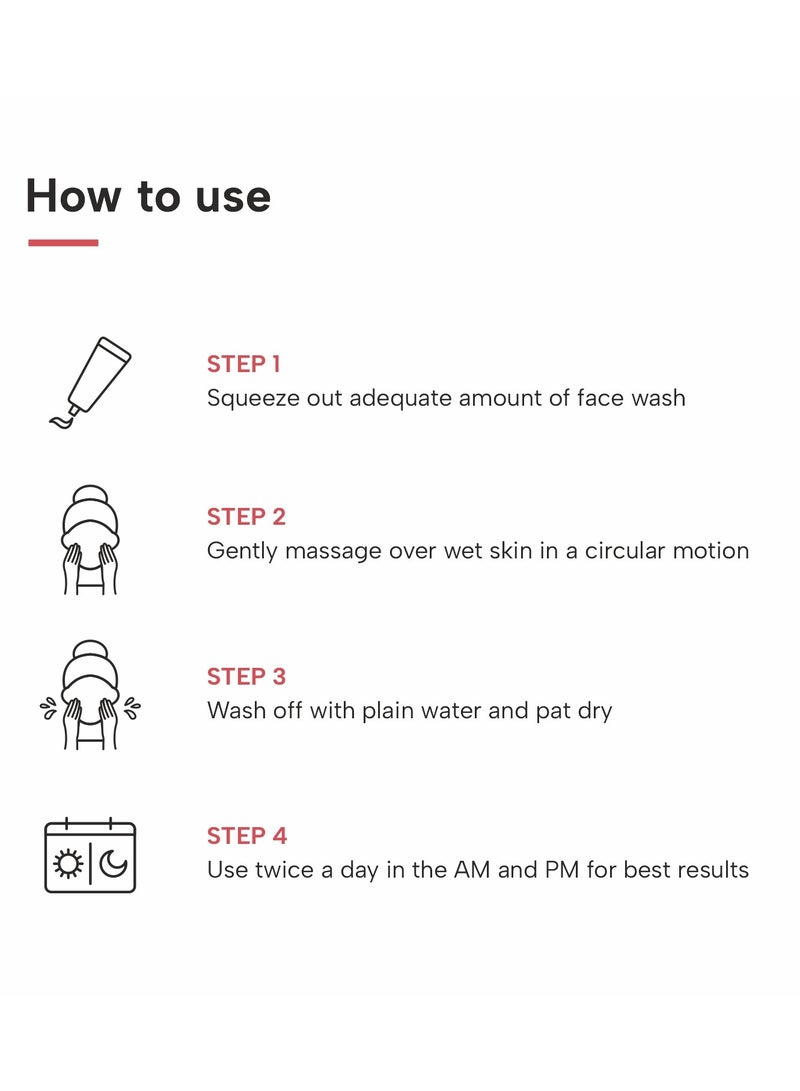 How to use

STEP 1
Squeeze out adequate amount of face wash

STEP 2
Gently massage over wet skin in a circular motion

STEP 3
Wash off with plain water and pat dry

STEP 4
Use twice a day in the AM and PM for best results