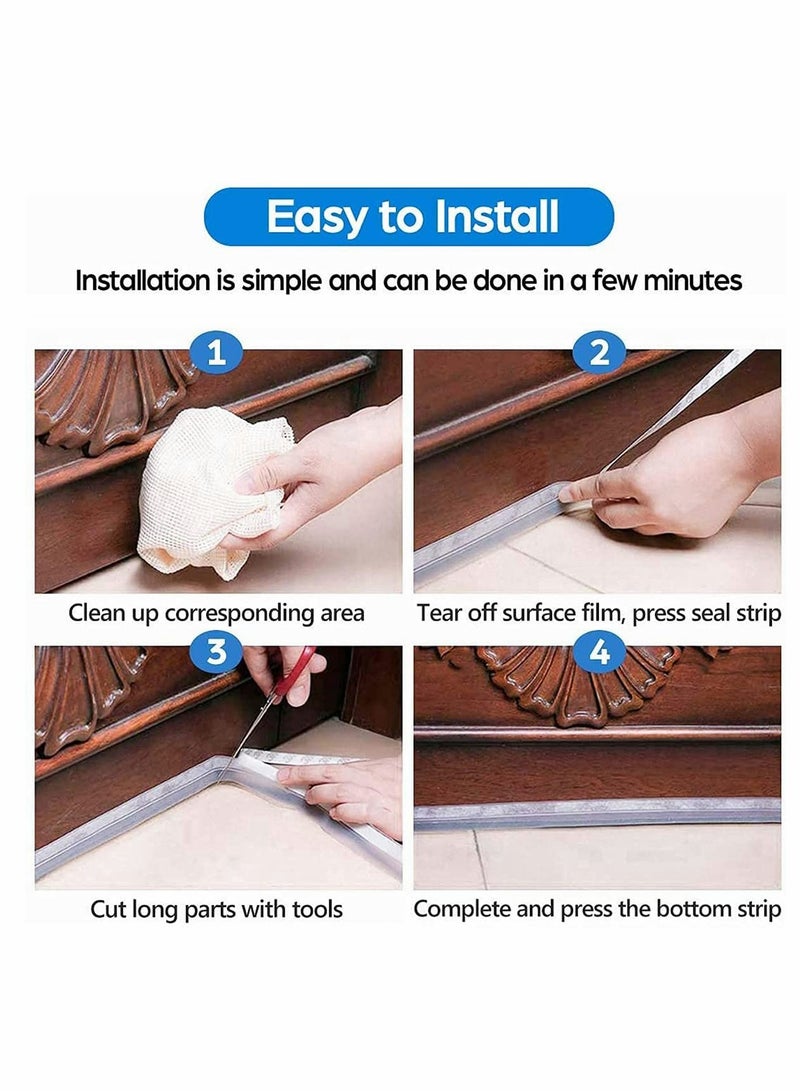 Easy to Install

Installation is simple and can be done in a few minutes

1

Clean up corresponding area

2

Tear off surface film, press seal strip

3

Cut long parts with tools

4

Complete and press the bottom strip