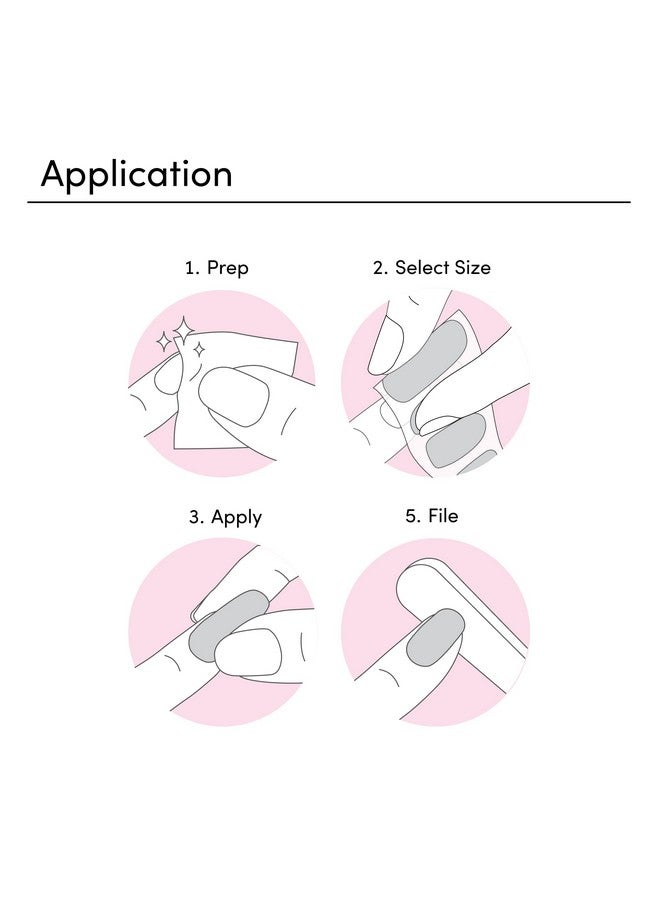 Application

1. Prep

2. Select Size

3. Apply

5. File