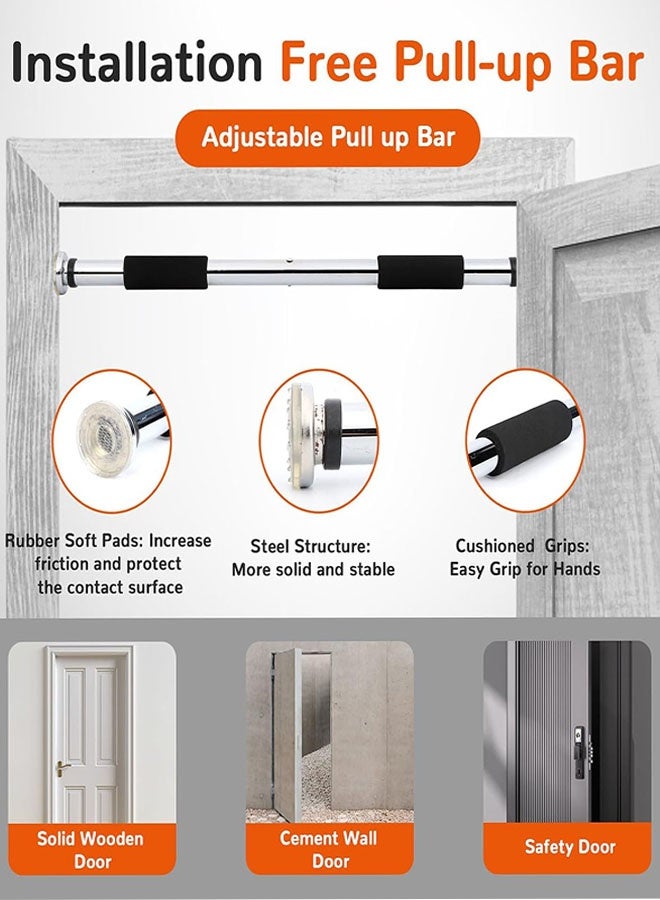 Installation Free Pull-up Bar

Adjustable Pull up Bar

Rubber Soft Pads: Increase friction and protect the contact surface

Steel Structure: More solid and stable

Cushioned Grips: Easy Grip for Hands

Solid Wooden Door

Cement Wall Door

Safety Door