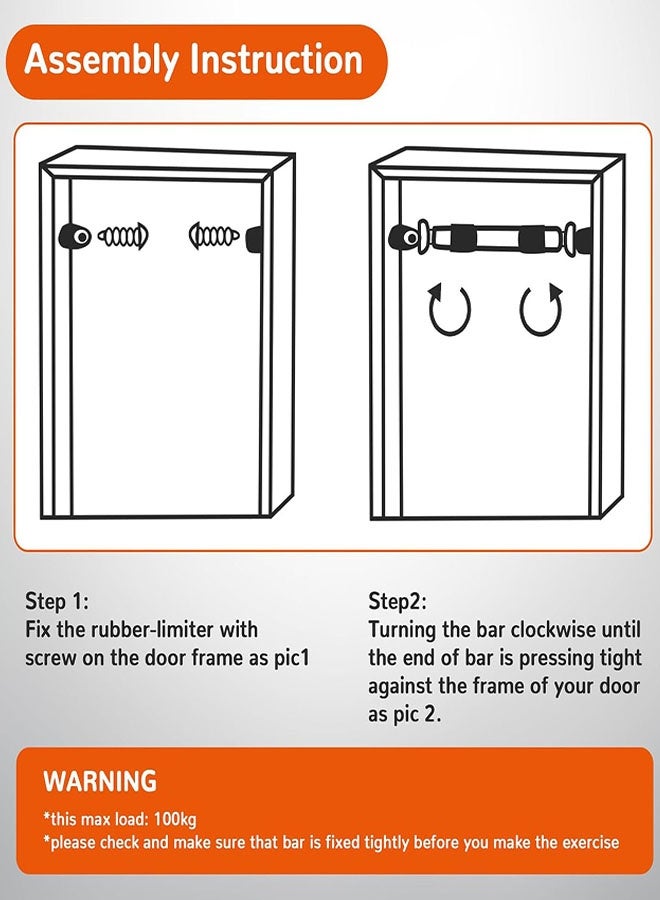 Assembly Instruction

Step 1:
Fix the rubber-limiter with screw on the door frame as pic1

Step2:
Turning the bar clockwise until the end of bar is pressing tight against the frame of your door as pic 2.

WARNING

*this max load: 100kg
*please check and make sure that bar is fixed tightly before you make the exercise