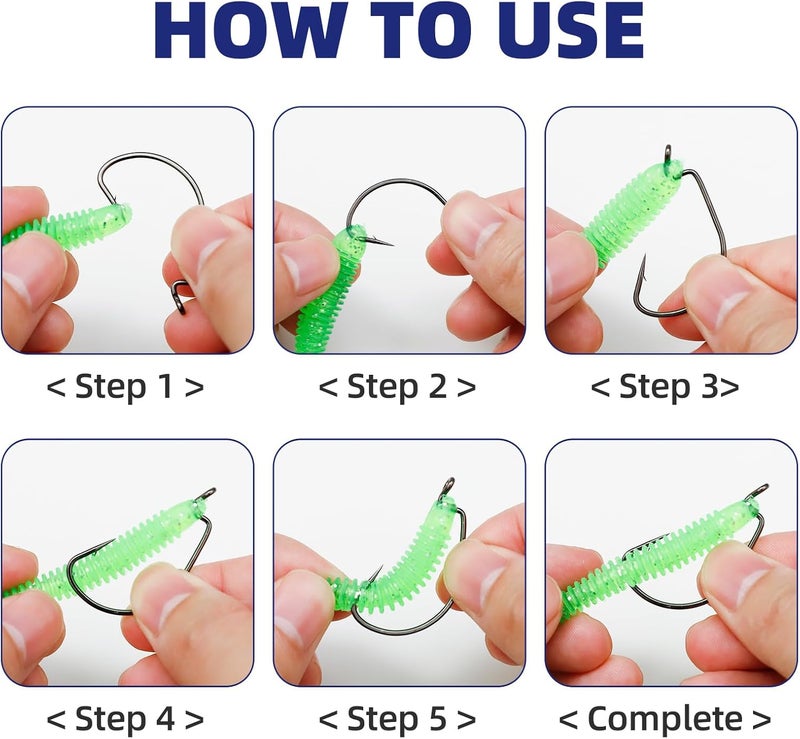 HOW TO USE

< Step 1 >

< Step 2 >

< Step 3>

< Step 4 >

< Step 5 >

< Complete >