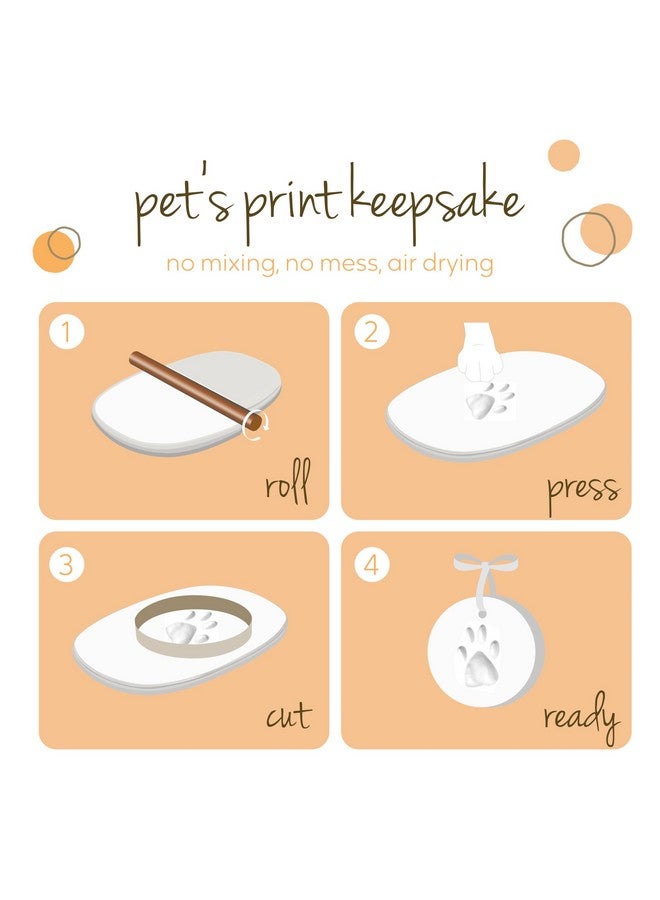 pet's print keepsake

no mixing, no mess, air drying

1

roll

2

press

3

cut

4

ready