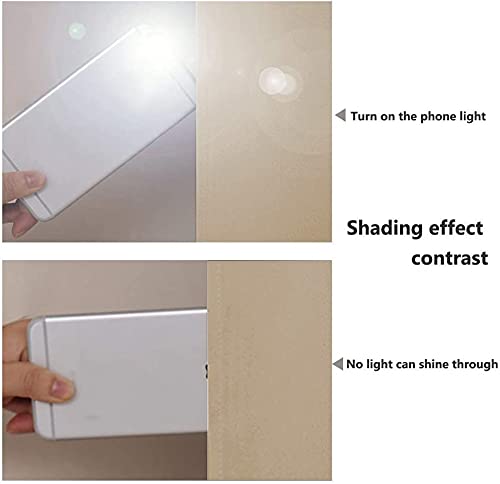 Turn on the phone light

Shading effect contrast

No light can shine through