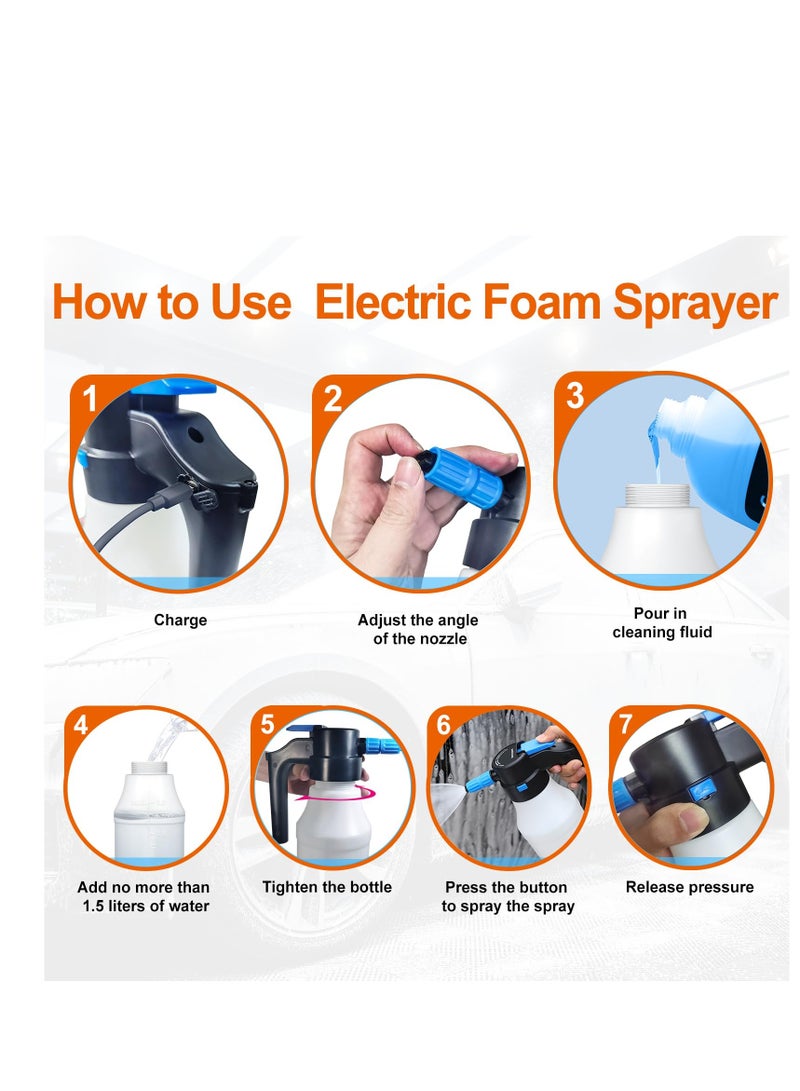 How to Use Electric Foam Sprayer

1
Charge

2
Adjust the angle of the nozzle

3
Pour in cleaning fluid

4
Add no more than 1.5 liters of water

5
Tighten the bottle

6
Press the button to spray the spray

7
Release pressure