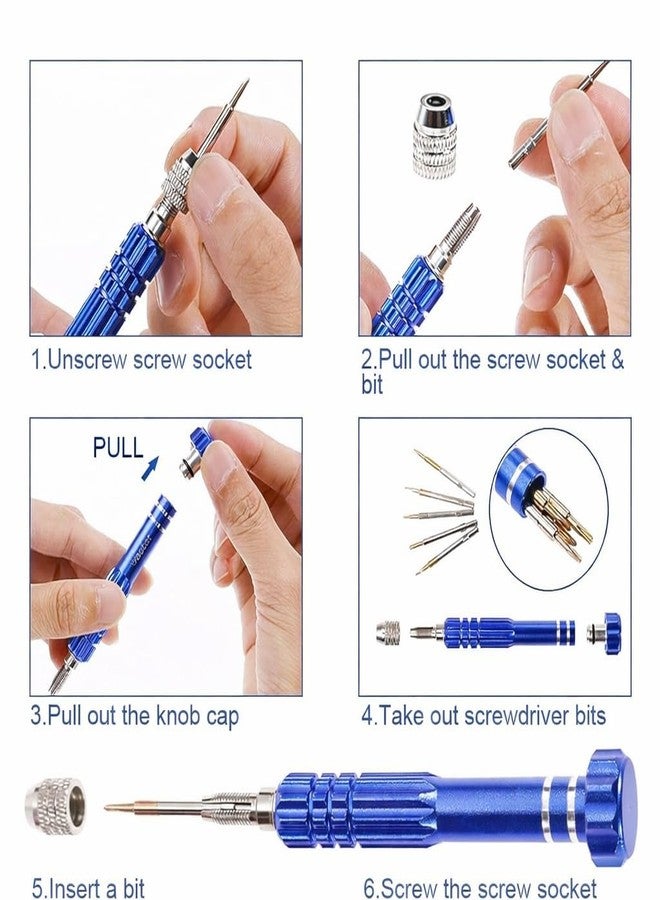 1.Unscrew screw socket

2.Pull out the screw socket & bit

PULL

3.Pull out the knob cap

4.Take out screwdriver bits

5.Insert a bit

6.Screw the screw socket