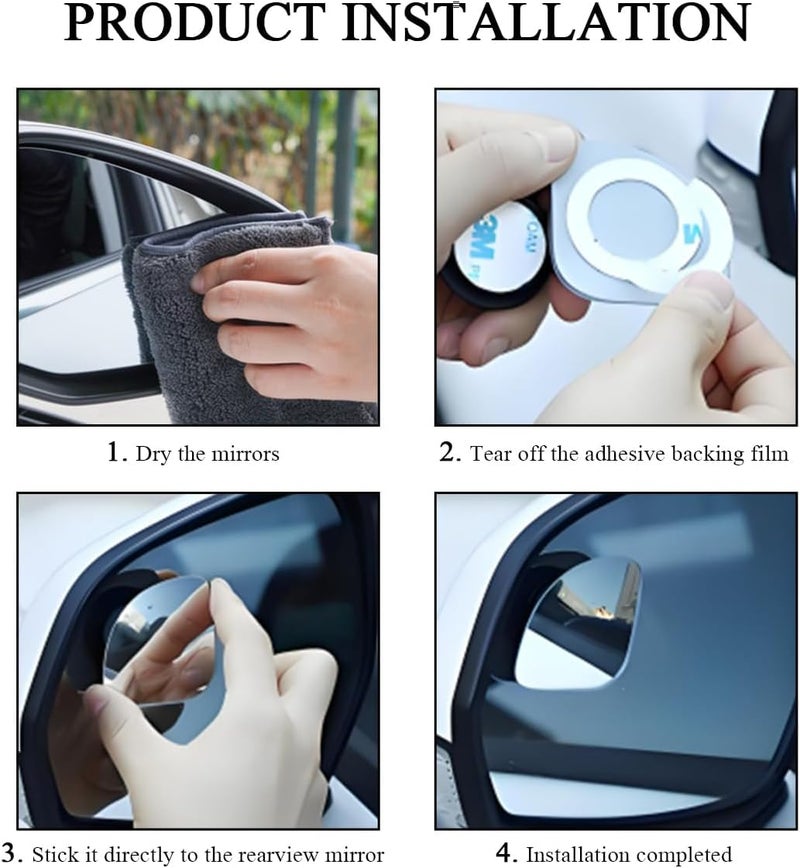 PRODUCT INSTALLATION

1. Dry the mirrors

2. Tear off the adhesive backing film

3. Stick it directly to the rearview mirror

4. Installation completed