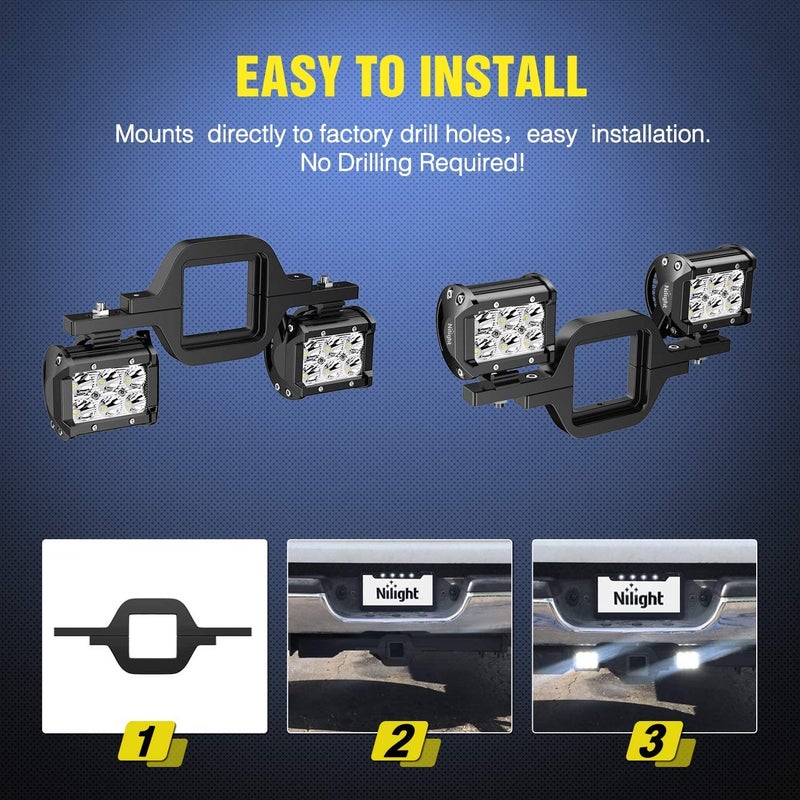 EASY TO INSTALL

Mounts directly to factory drill holes, easy installation. No Drilling Required!

Nilight

Nilight

Nilight

1

2

3