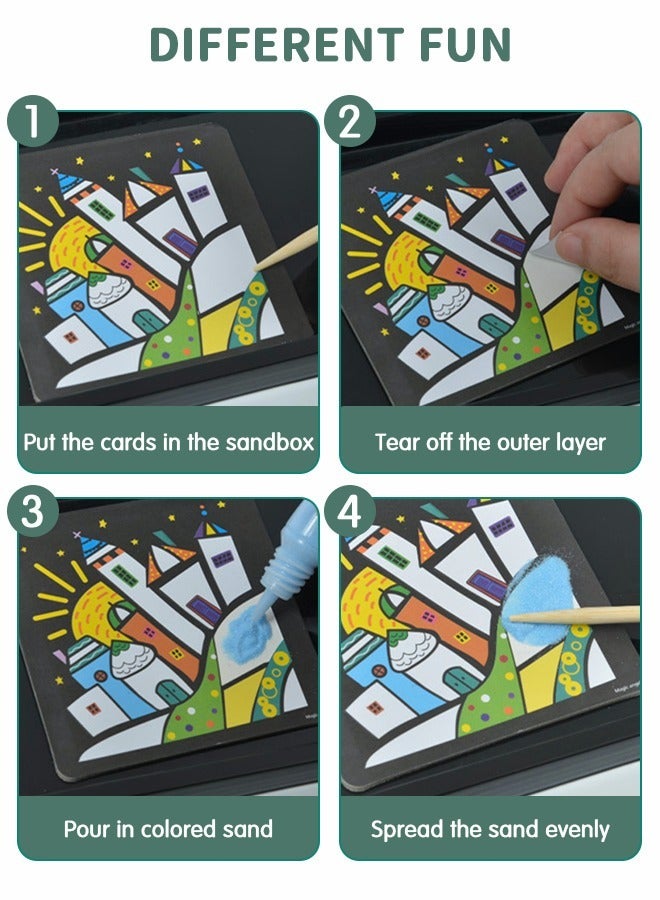 DIFFERENT FUN

1

Put the cards in the sandbox

2

Tear off the outer layer

3

Pour in colored sand

4

Spread the sand evenly