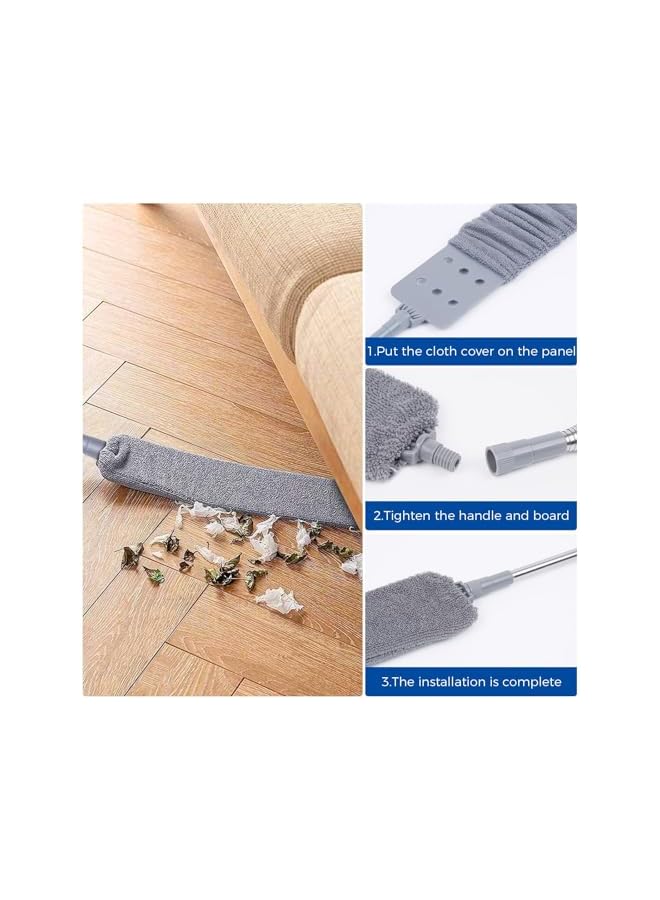 1.Put the cloth cover on the panel

2.Tighten the handle and board

3.The installation is complete